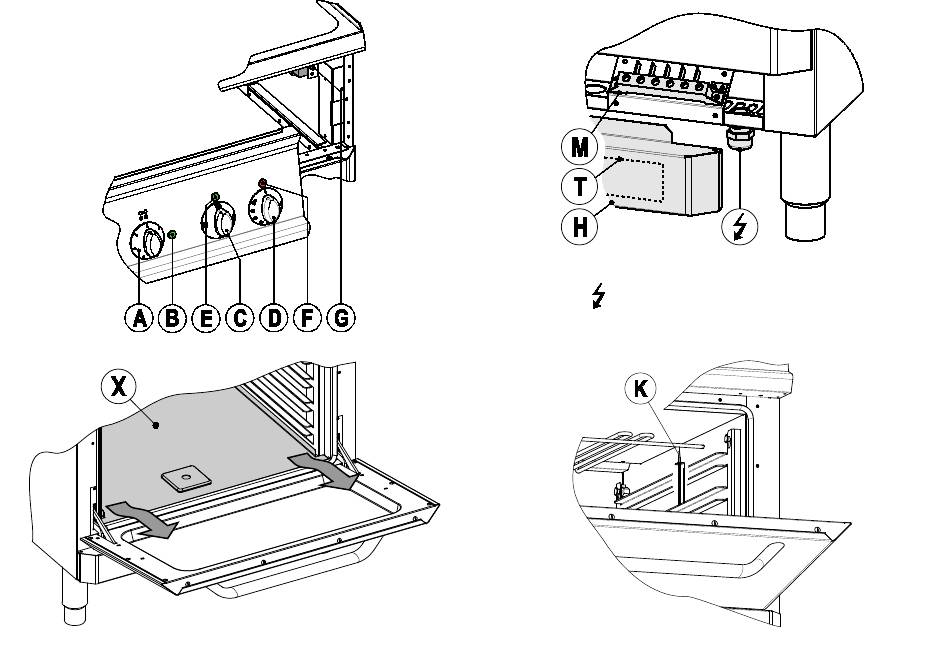 A B E C D F G

M
T
H

X

K