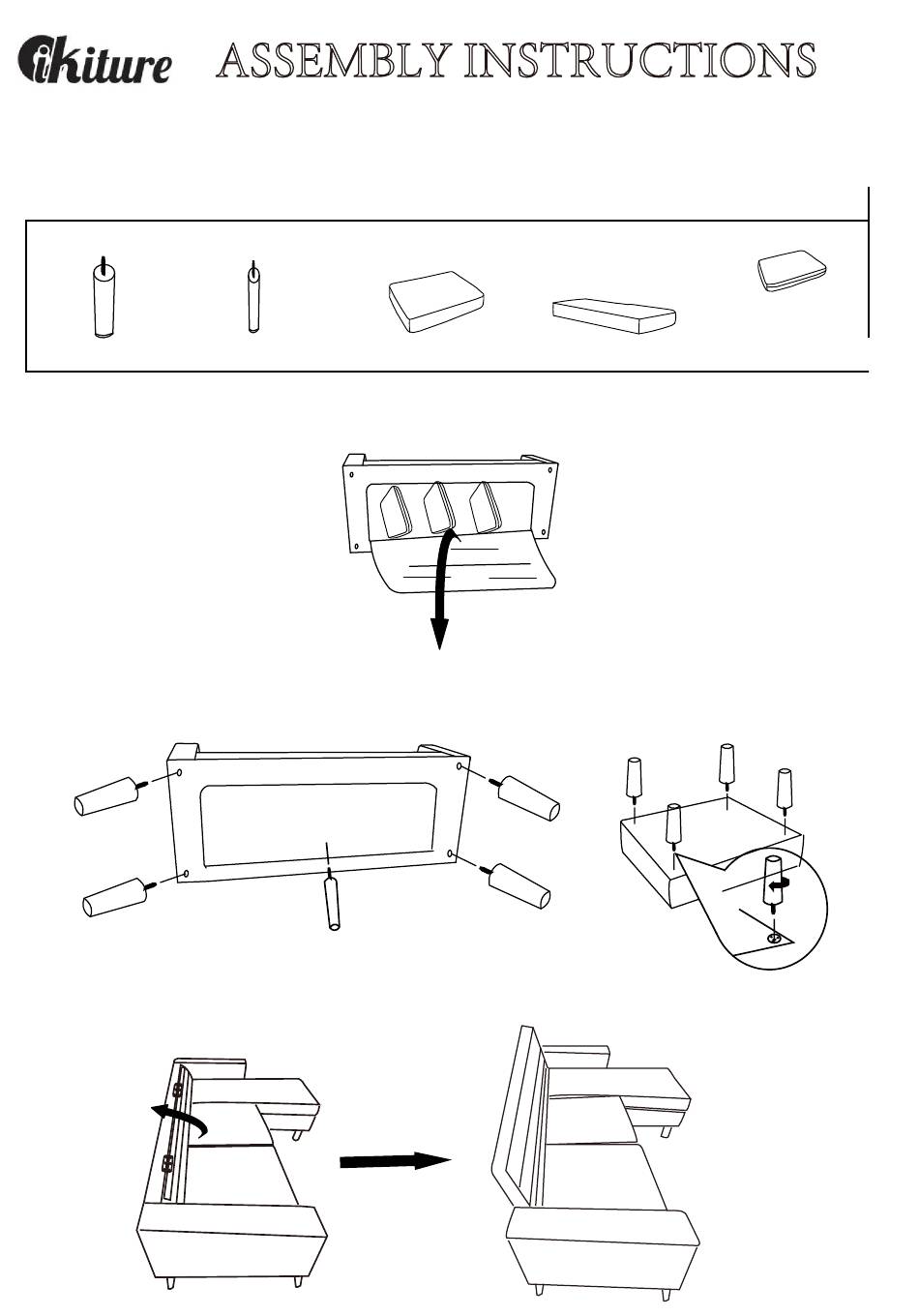 ikiture ASSEMBLY INSTRUCTIONS