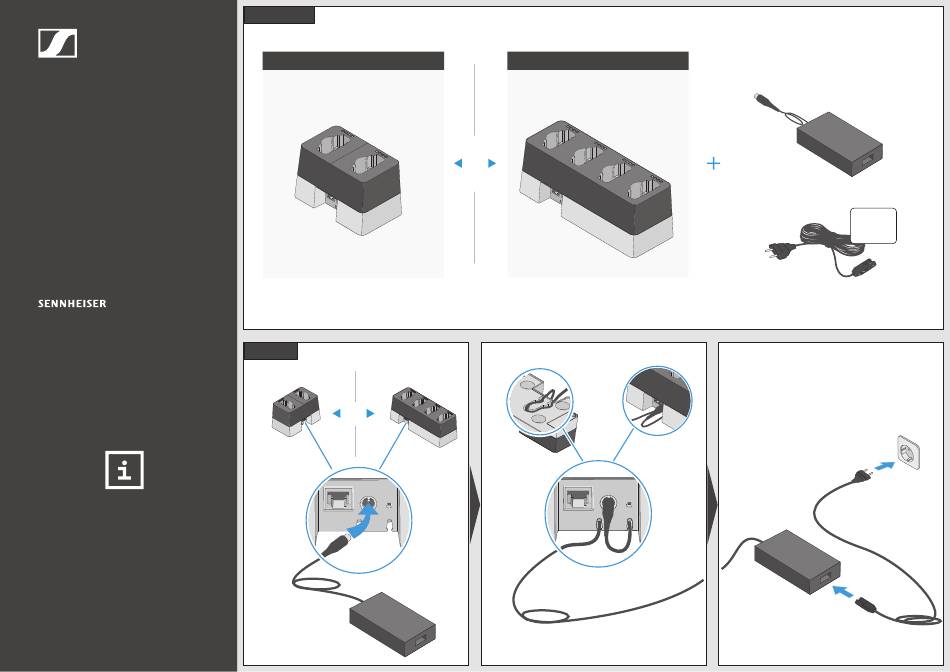 SENNHEISER