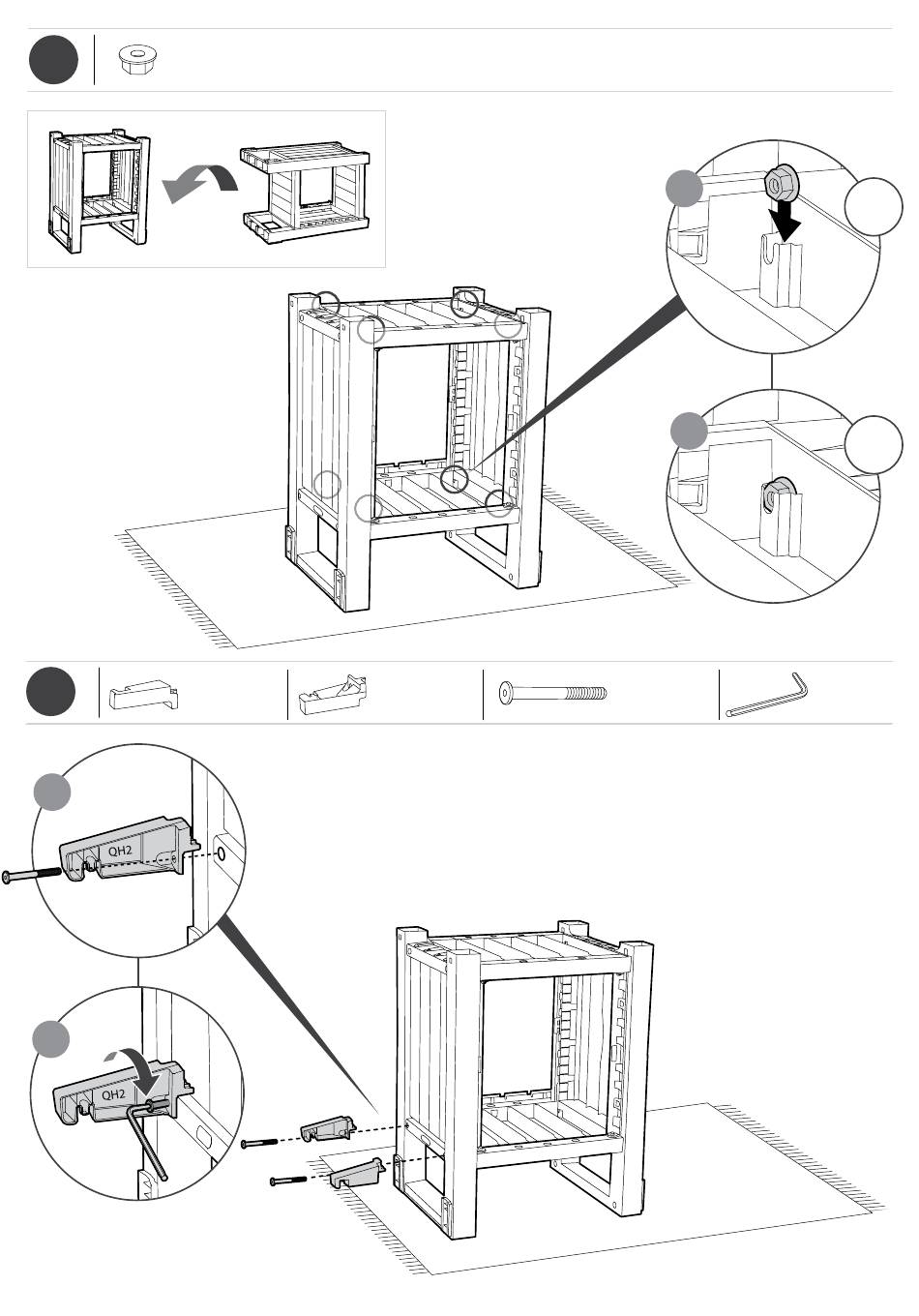 QH2

QH2