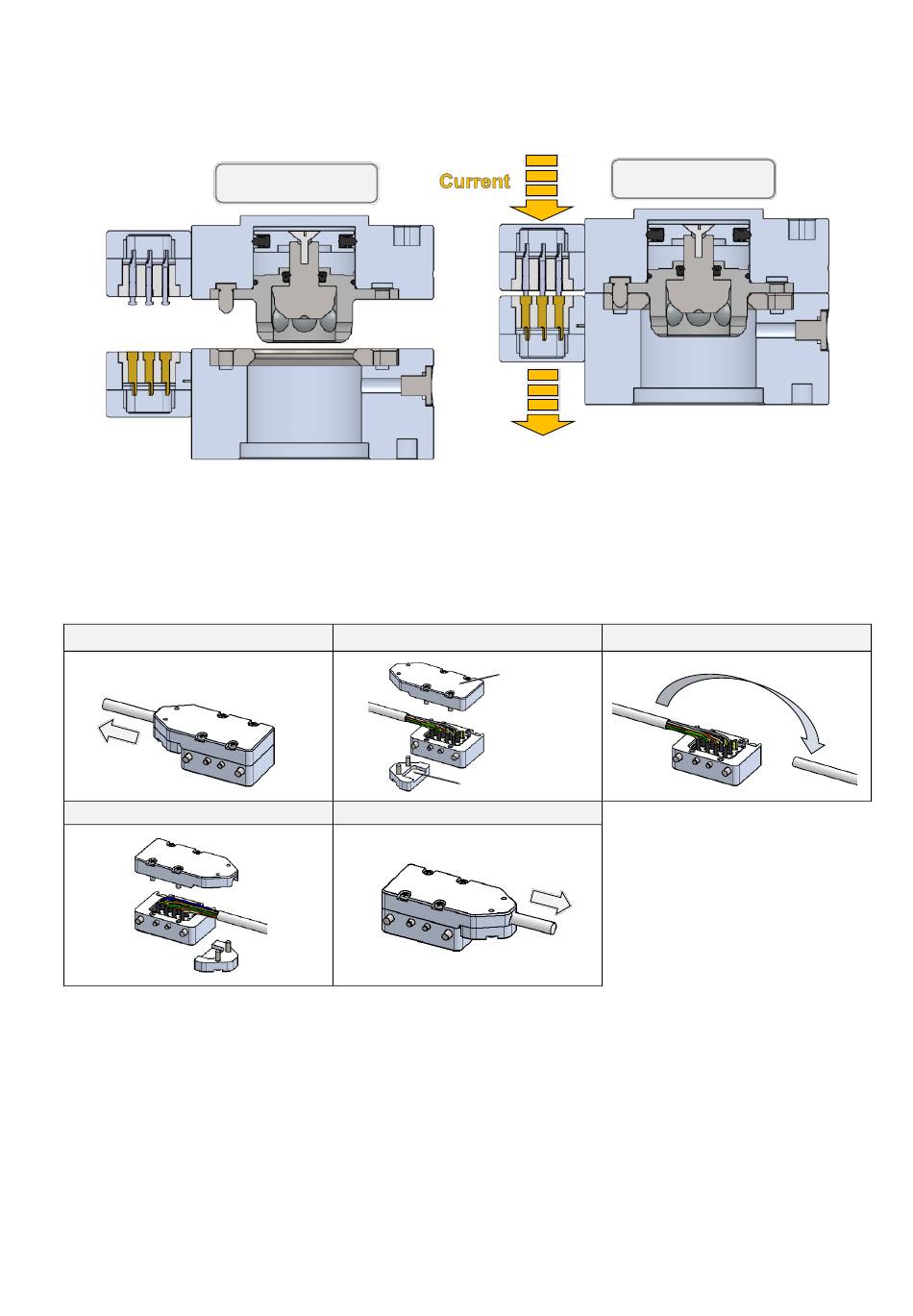 Current