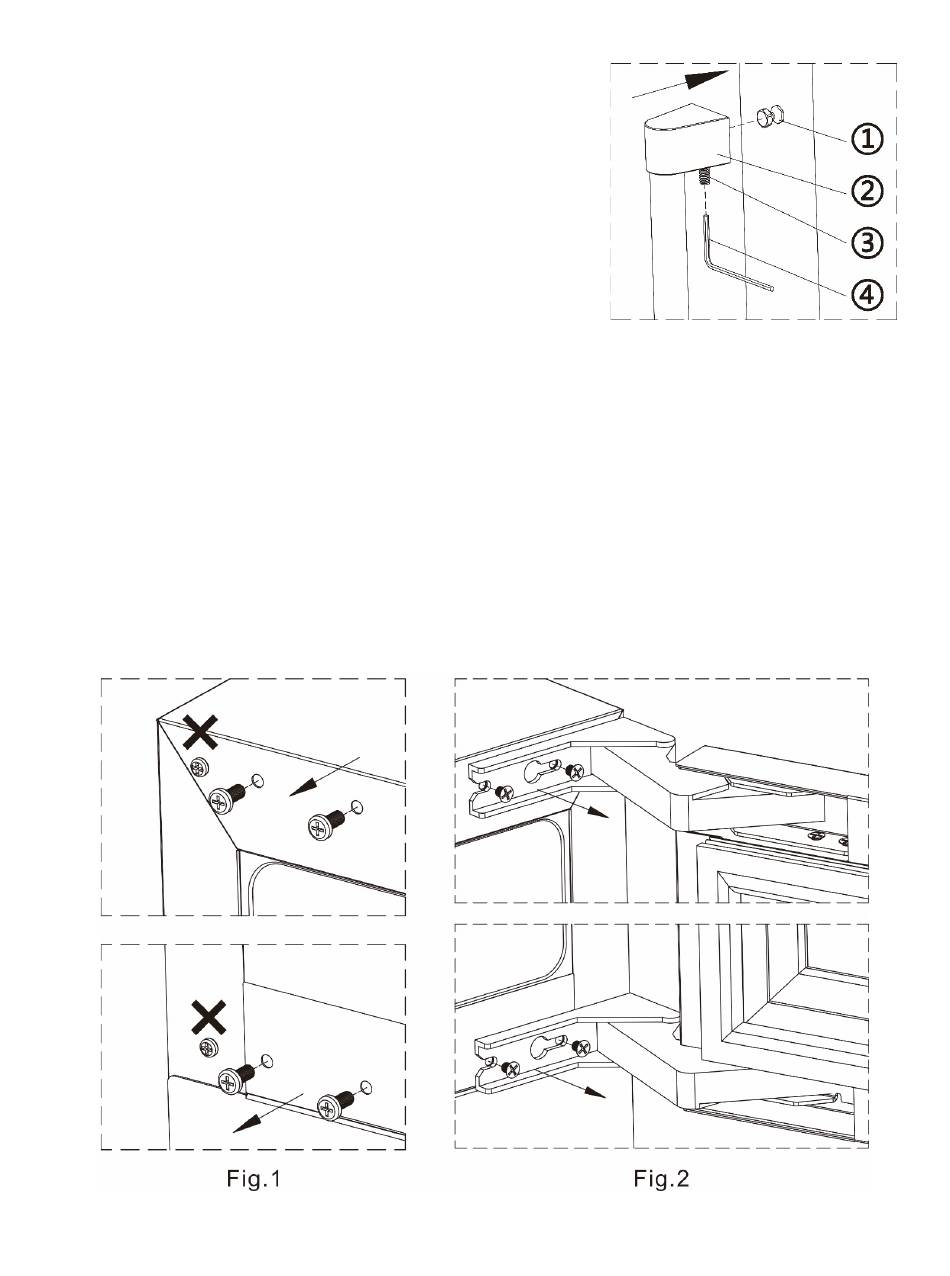 ①
②
③
④

Fig.1

Fig.2