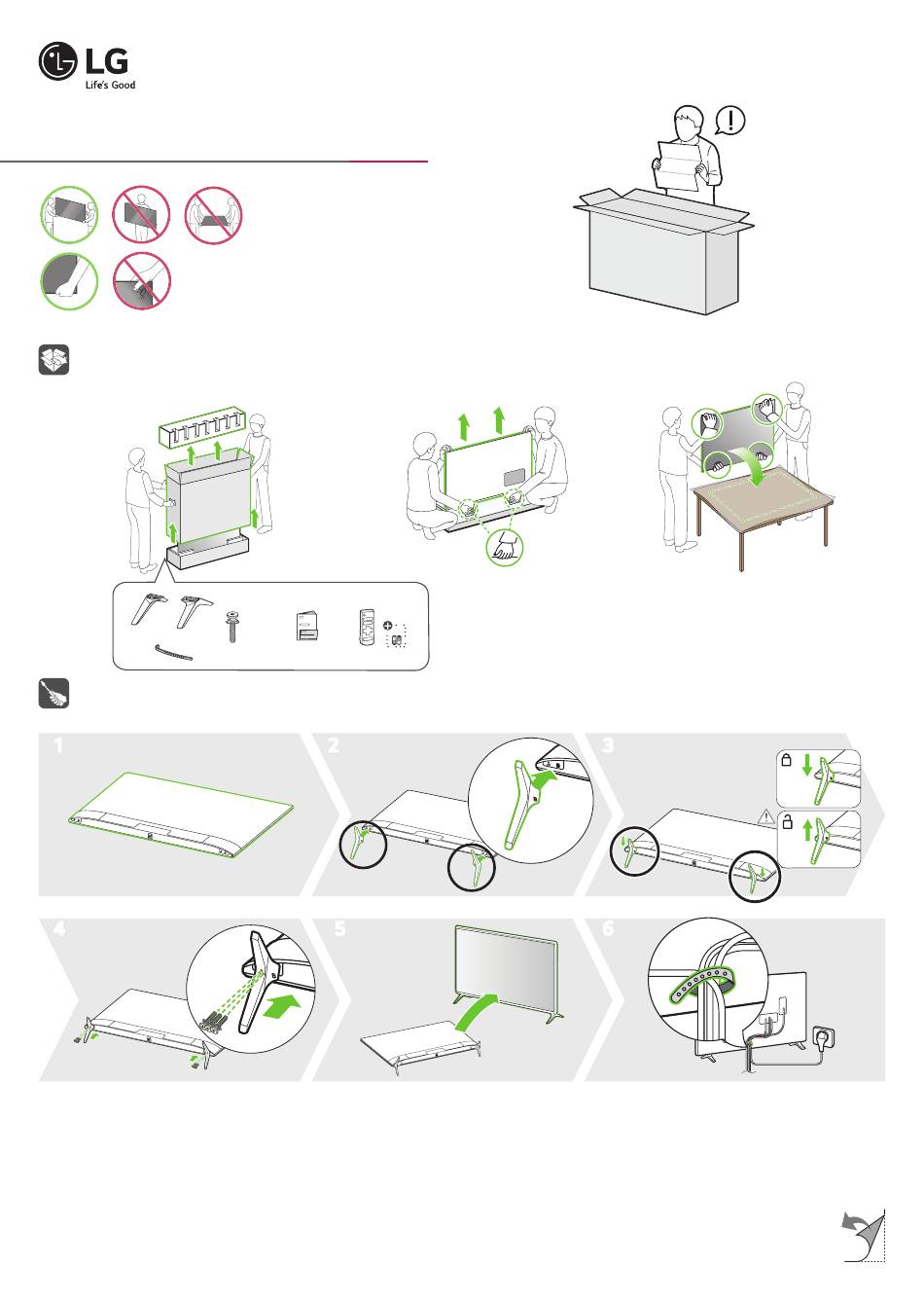 LG
Life's Good

1

2

3

4

5

6