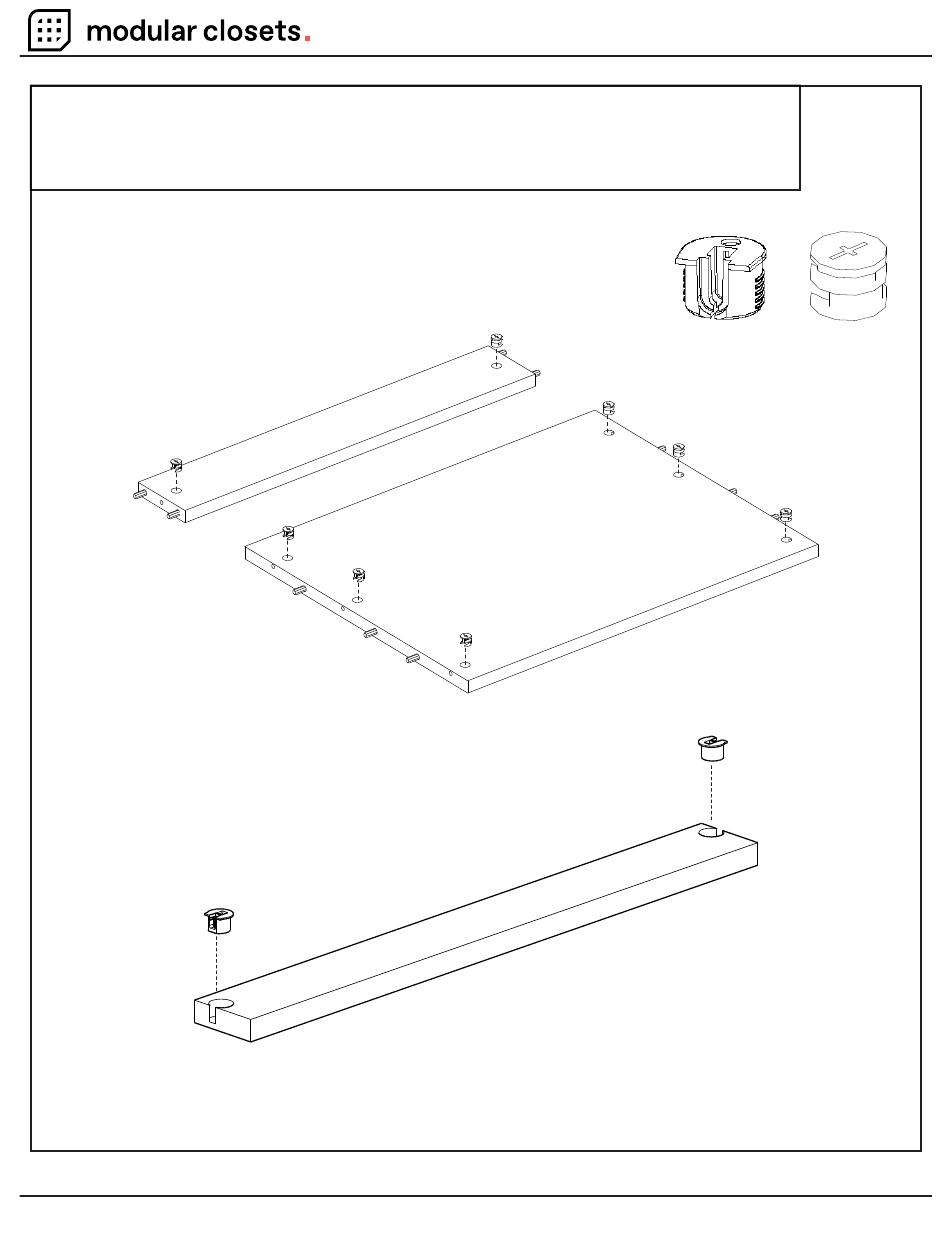 modular closets.