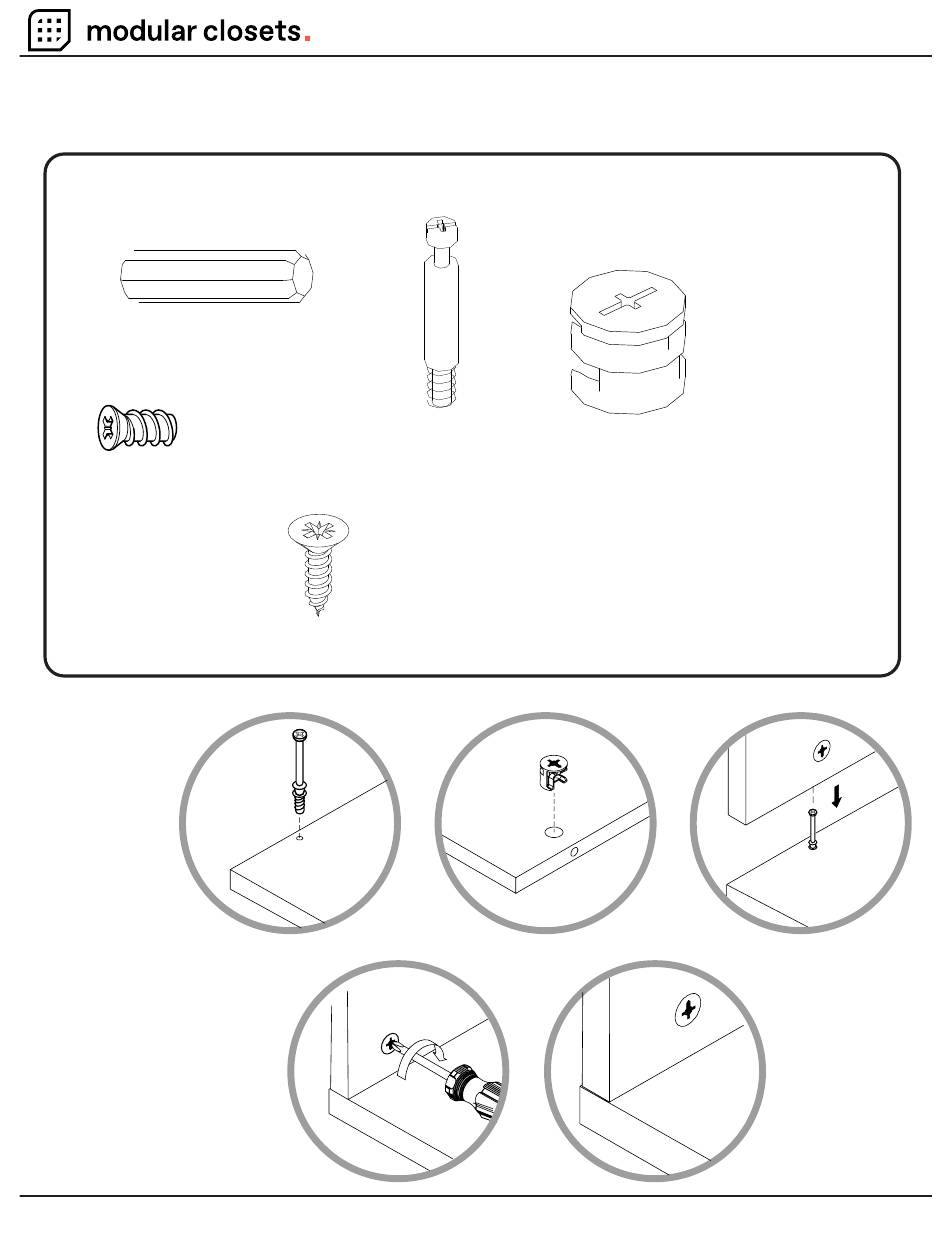 modular closets.