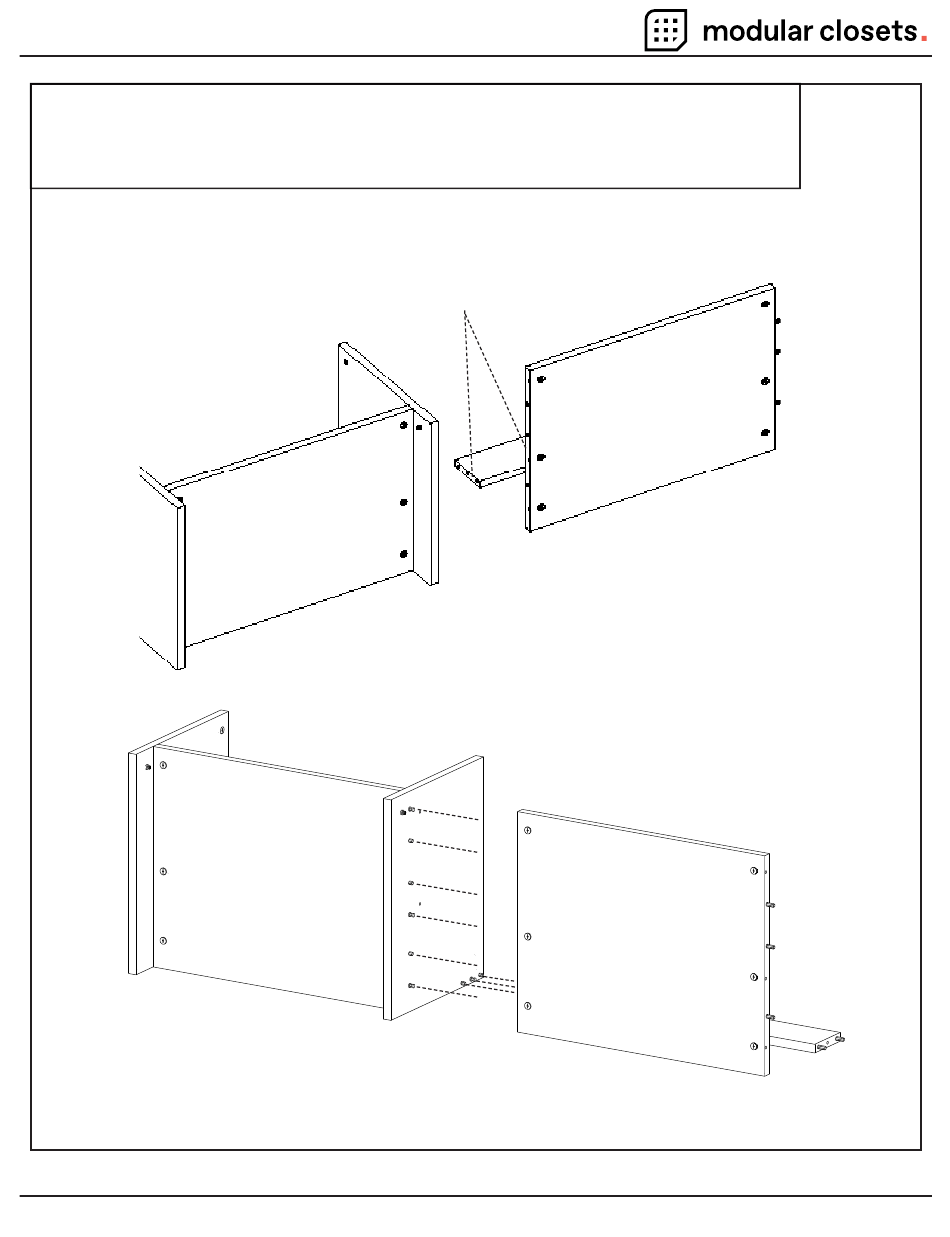 modular closets.