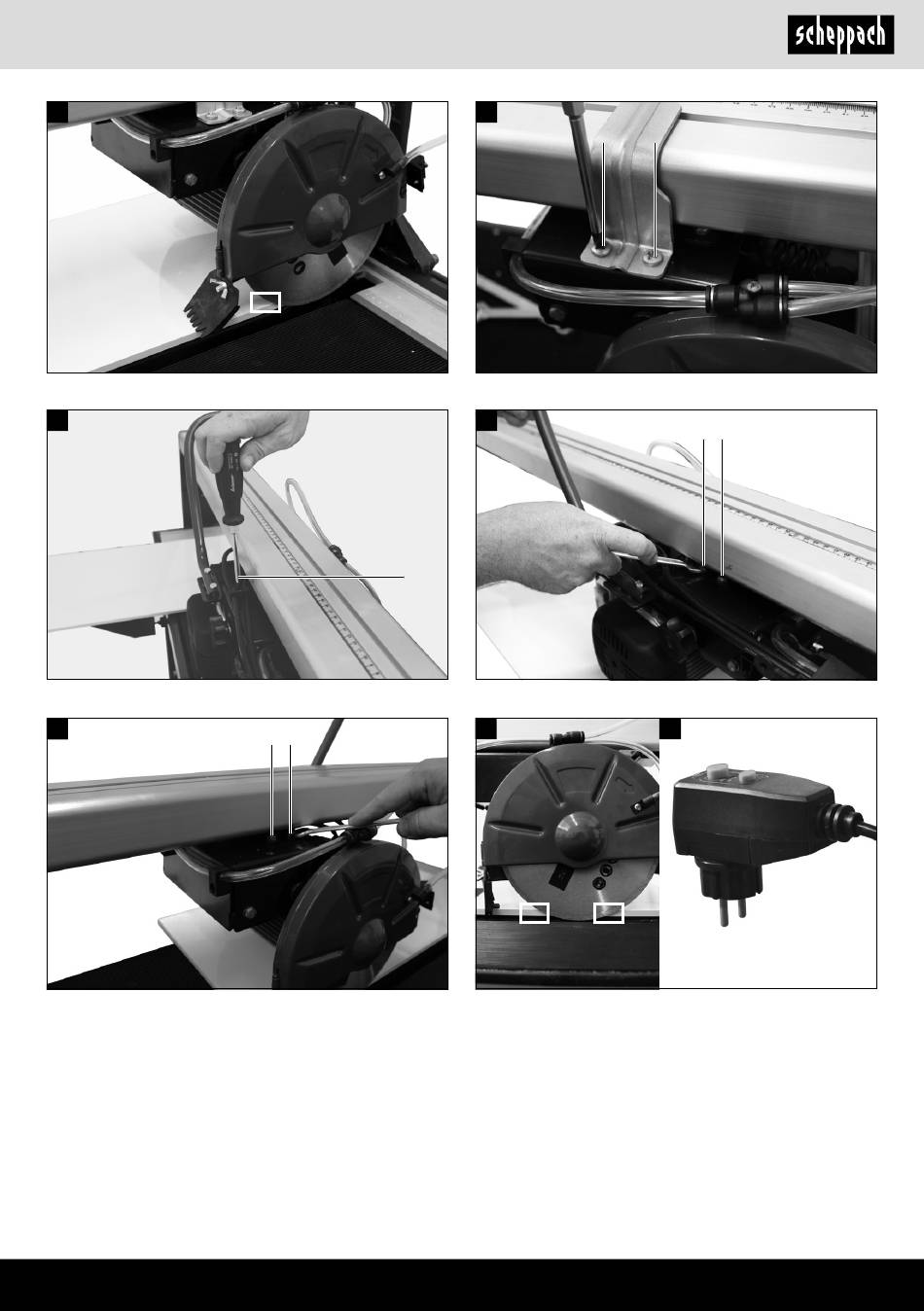 scheppach