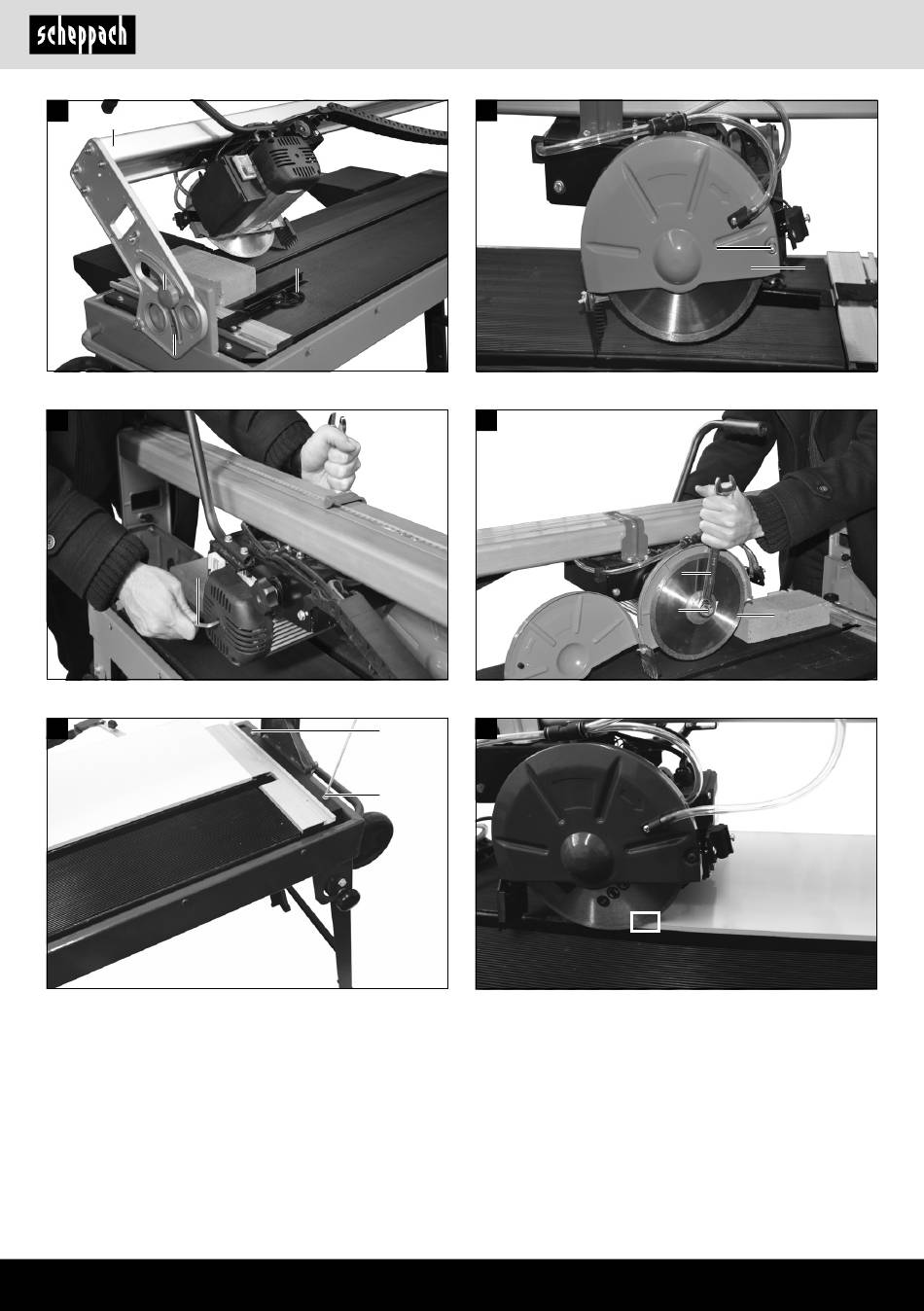 scheppach