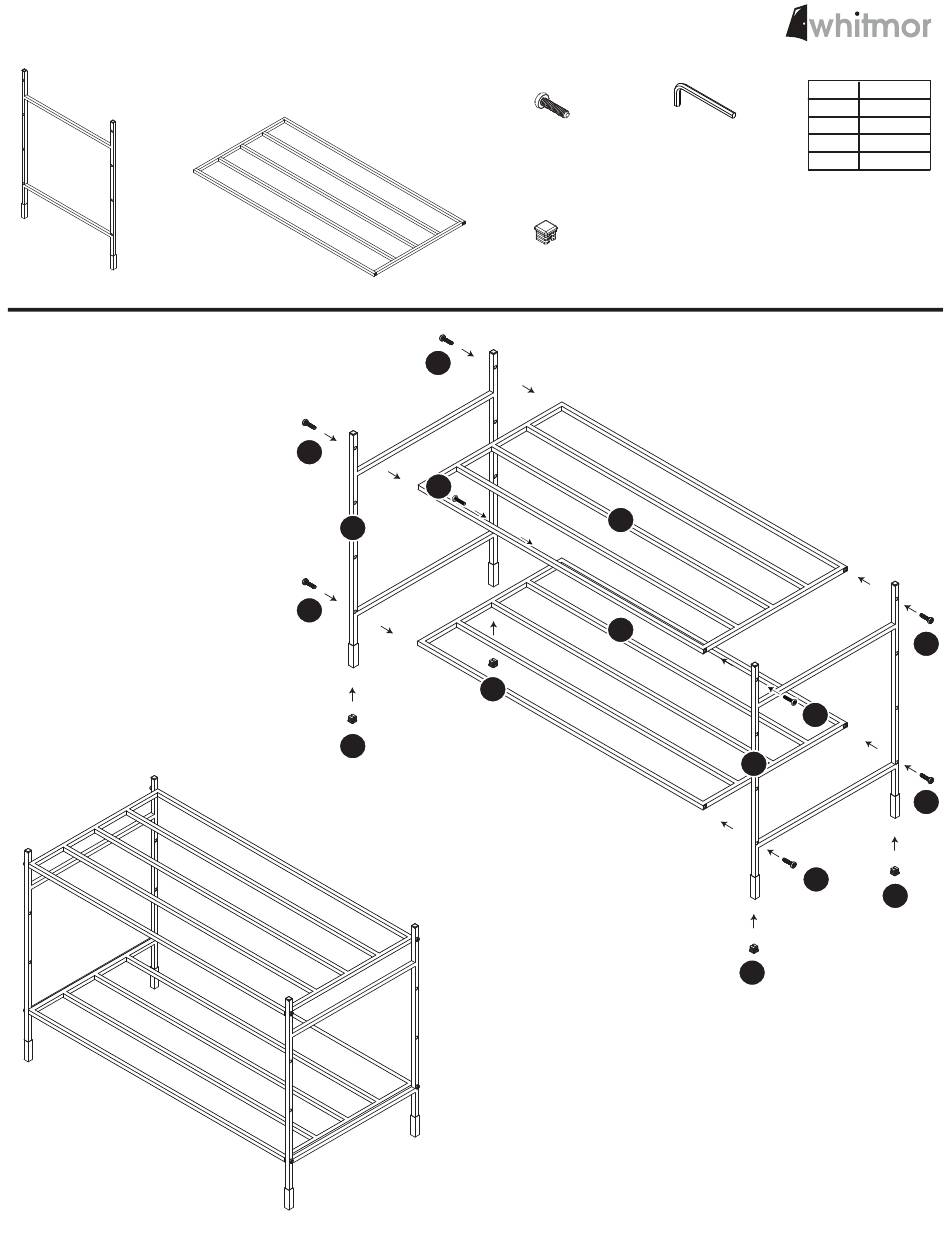 whitmor