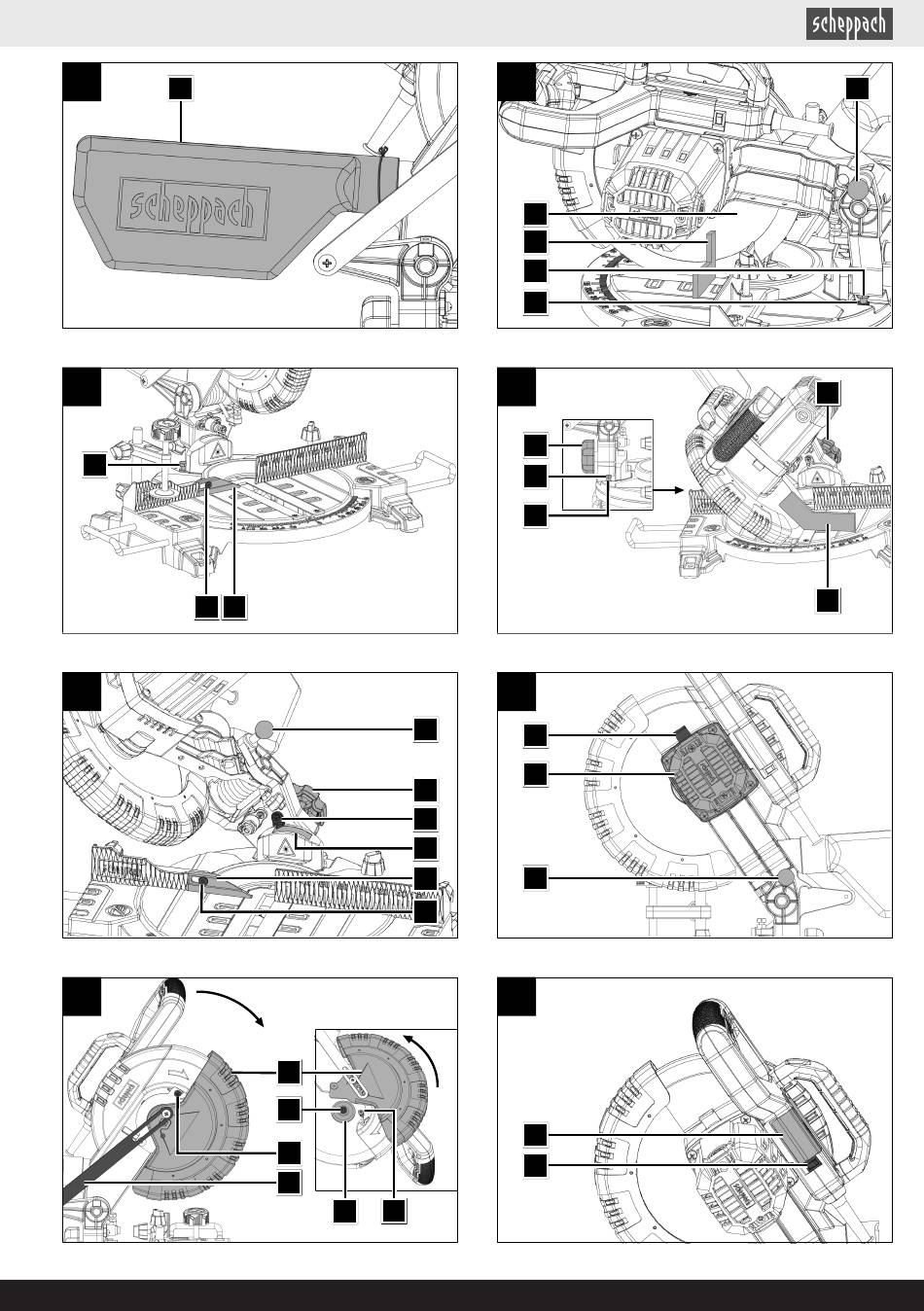 scheppach

scheppach