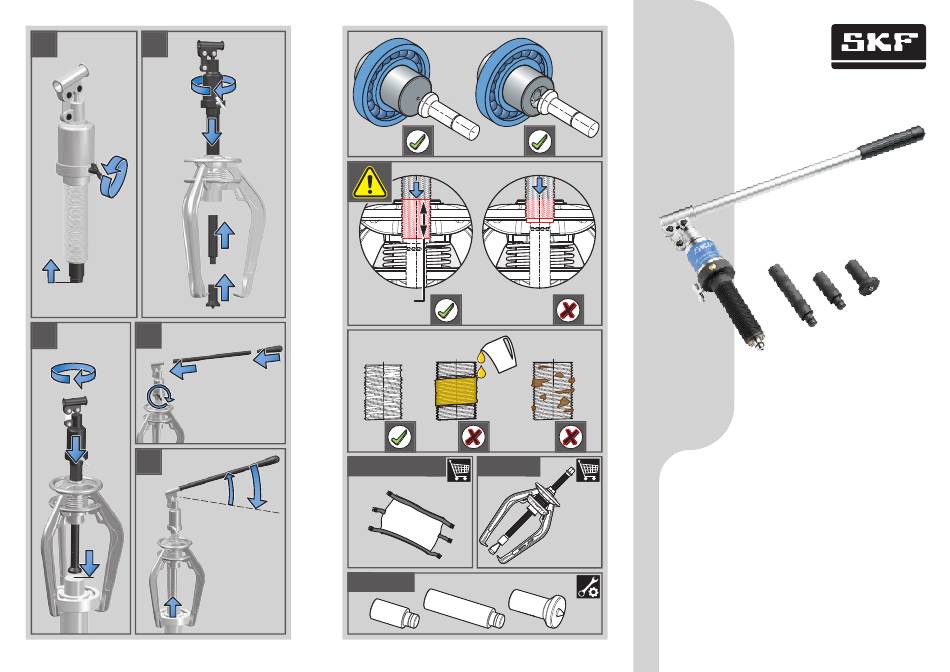 SKF