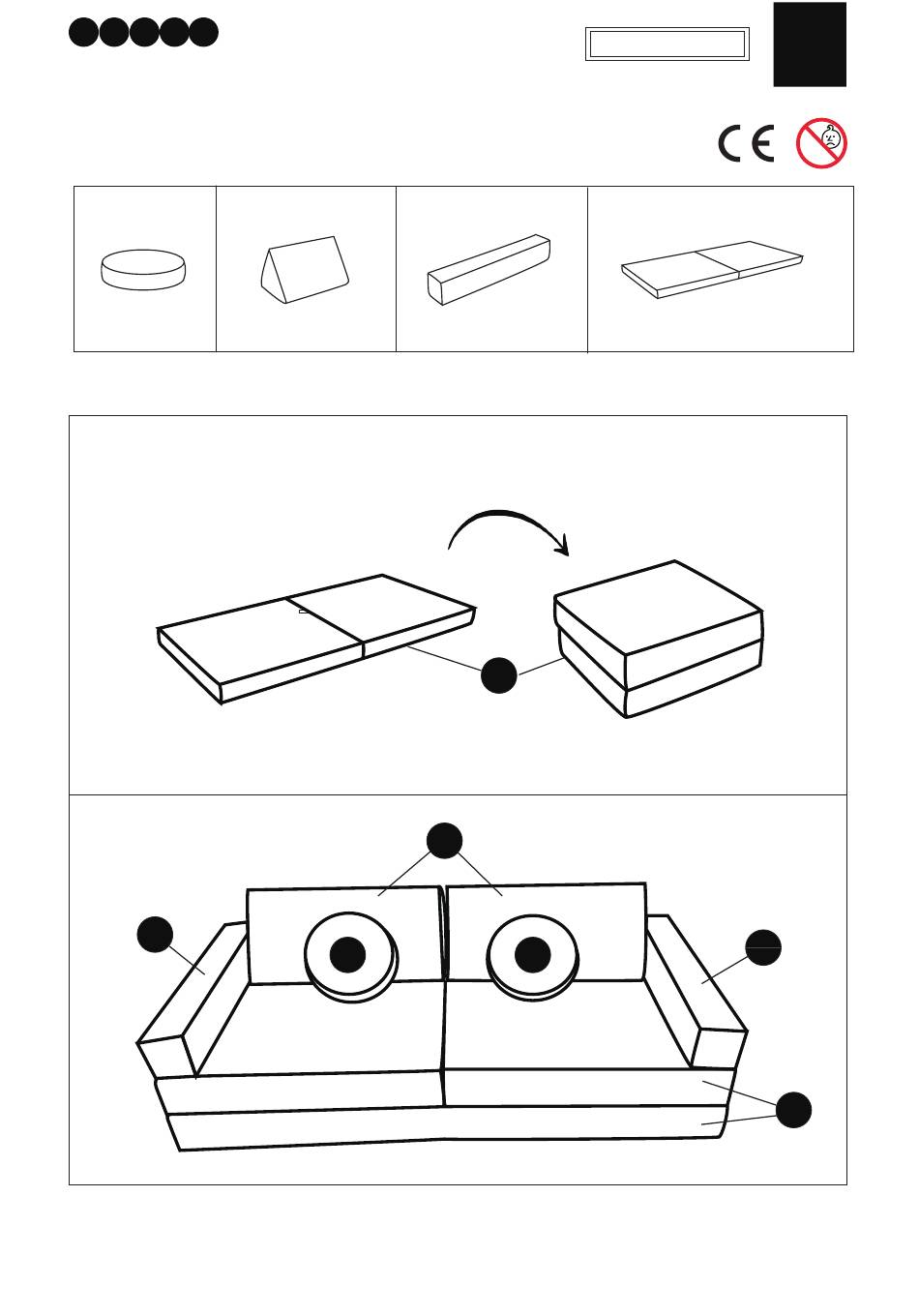 CE