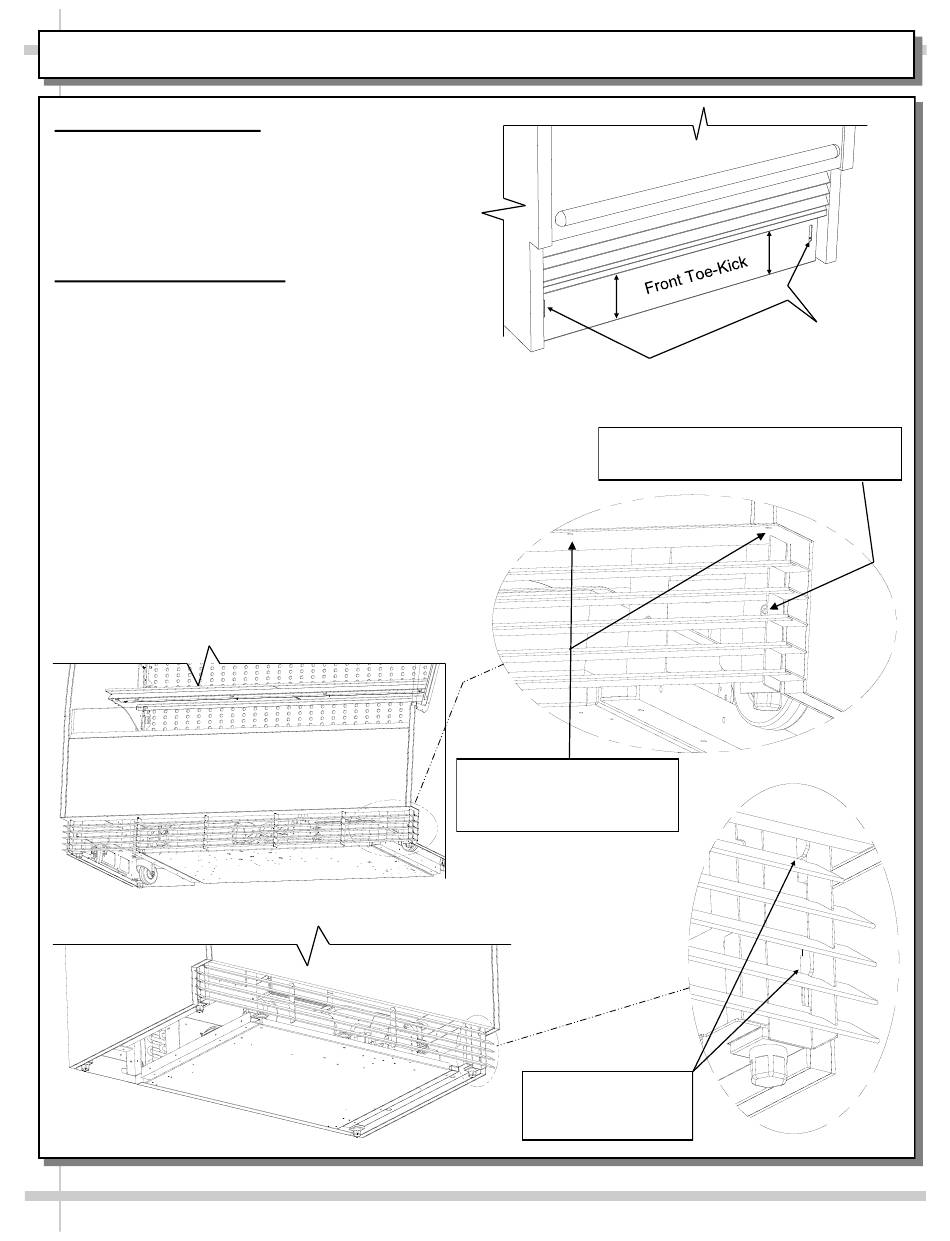 Front Toe-Kick