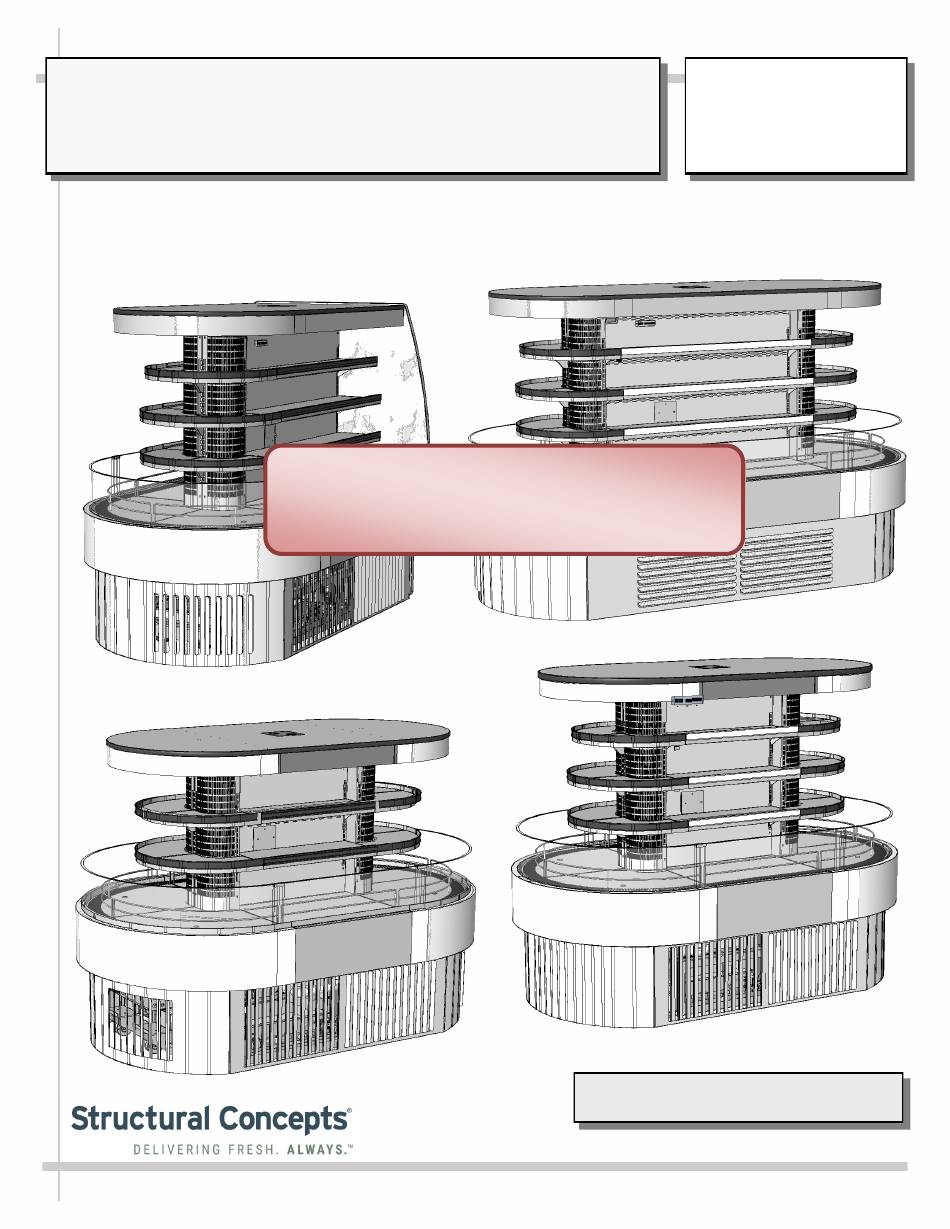 Structural Concepts®
DELIVERING FRESH. ALWAYS.™