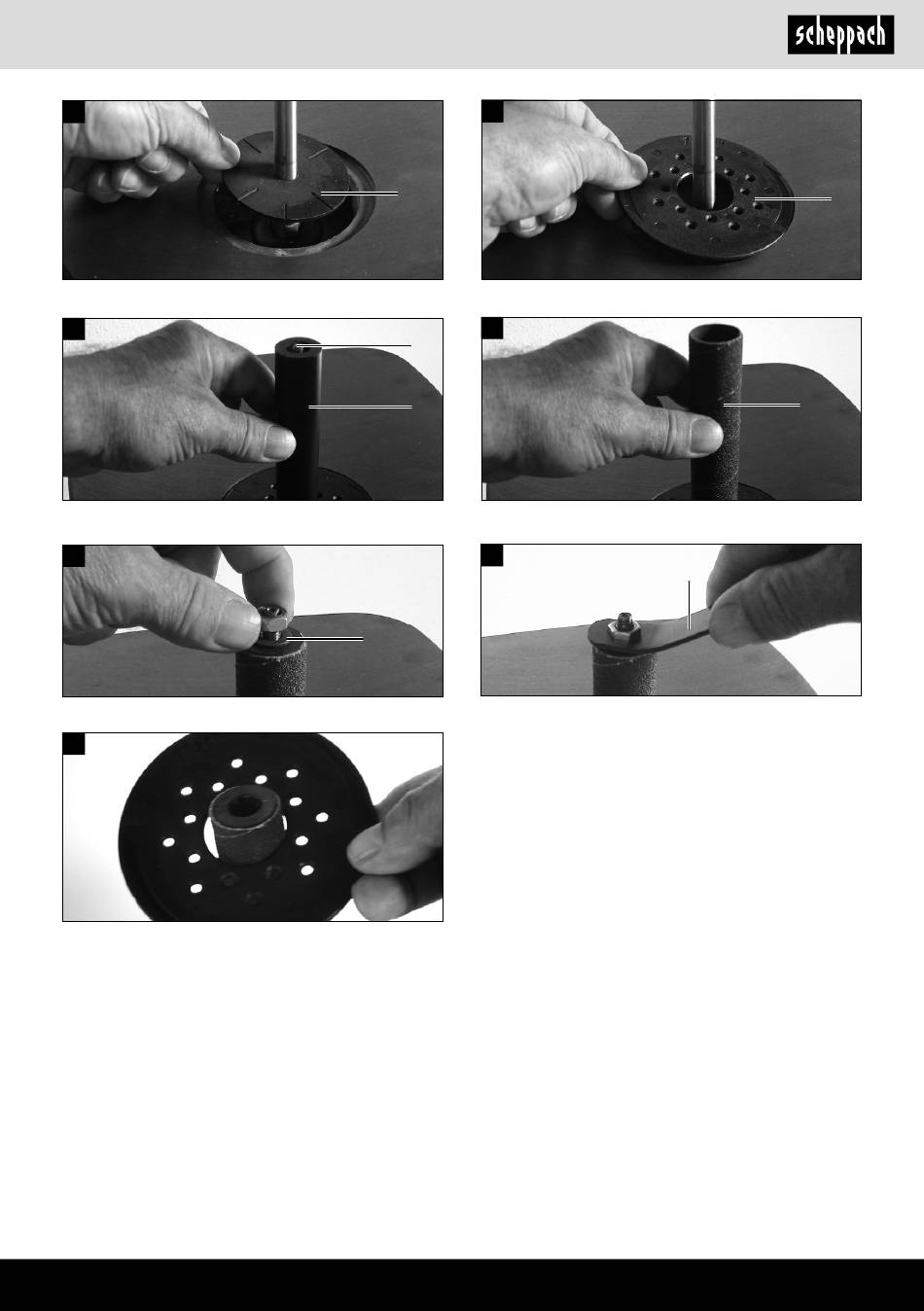 scheppach