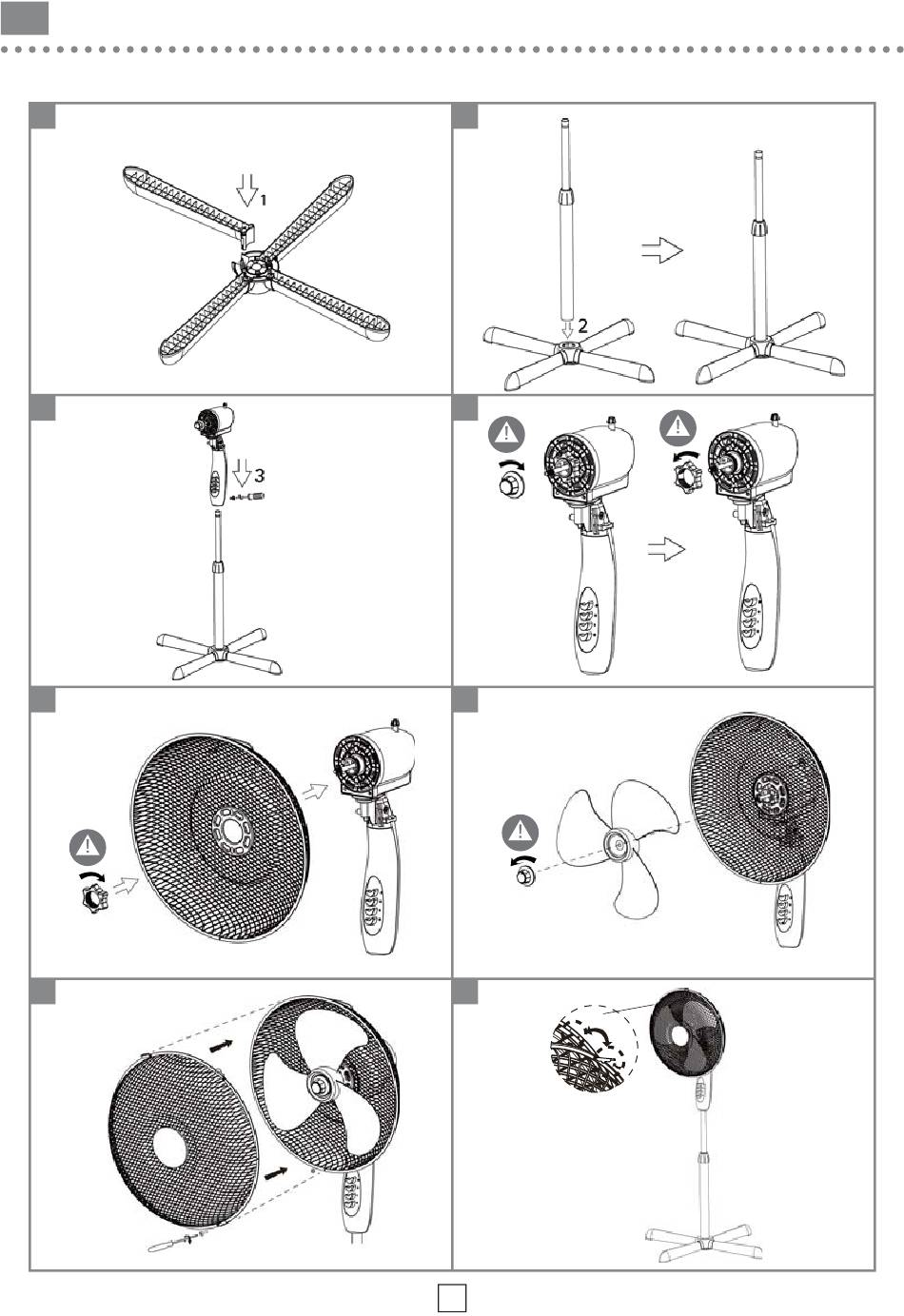 1

2

3