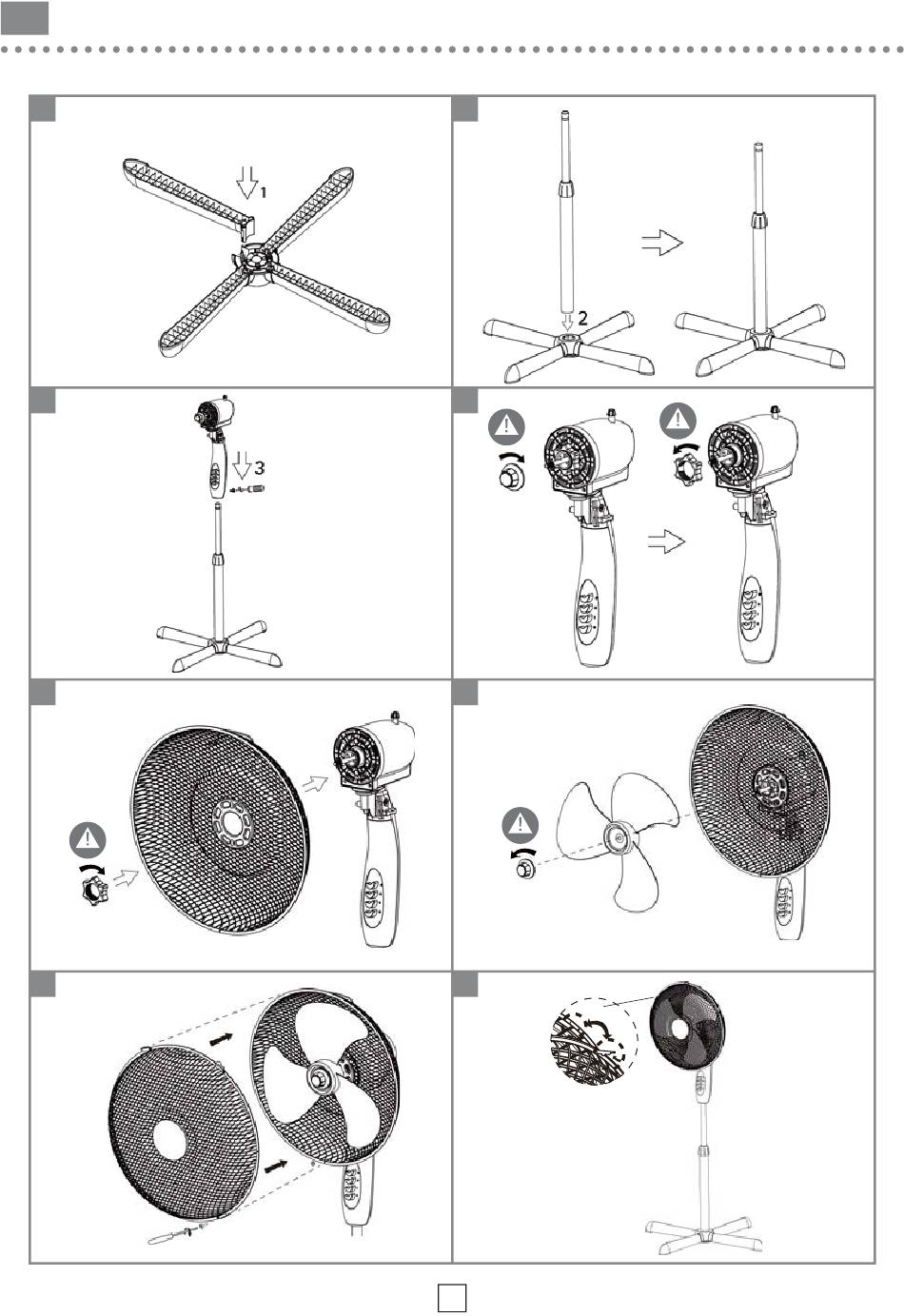 1

2

3