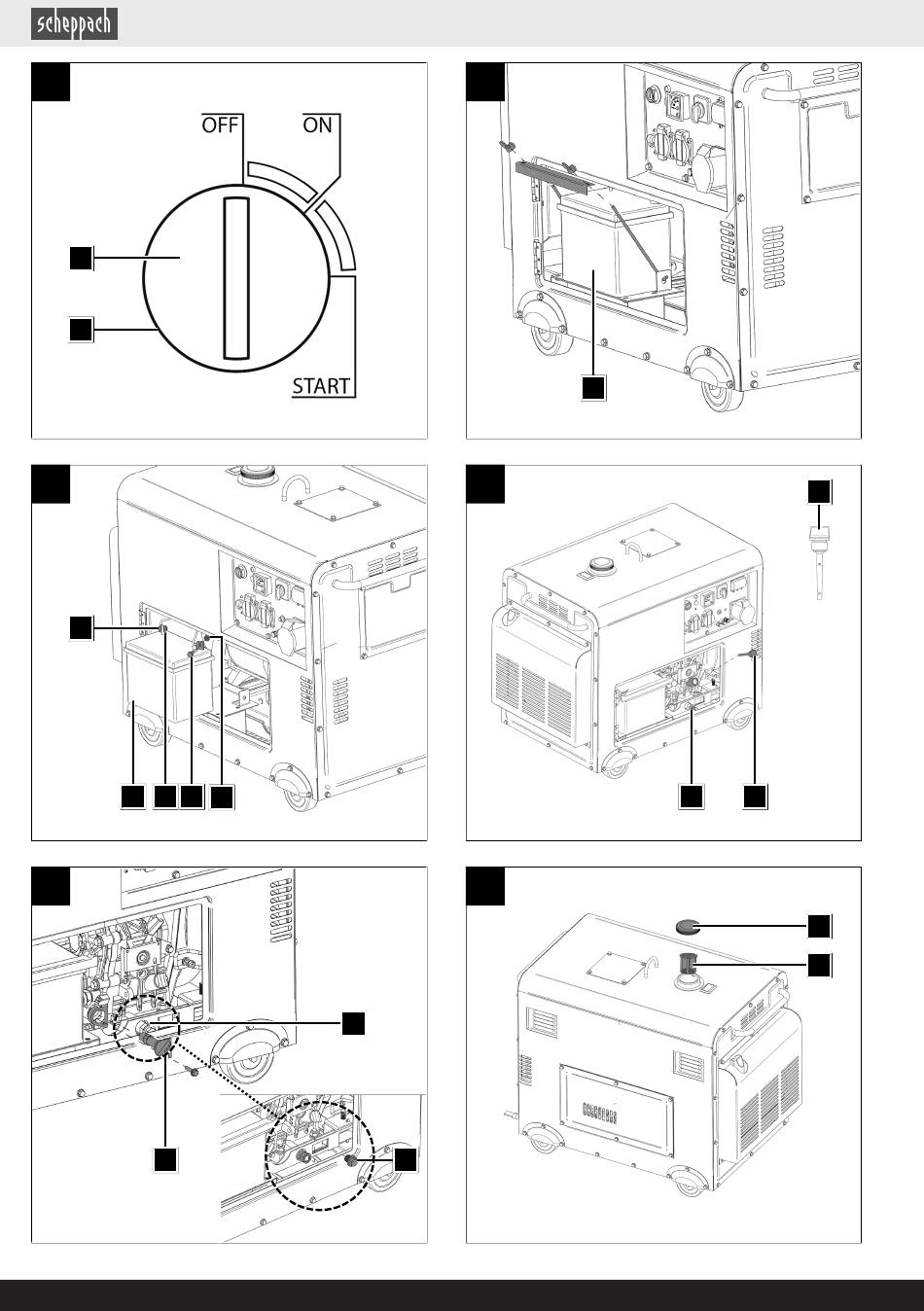 scheppach

OFF ON

START