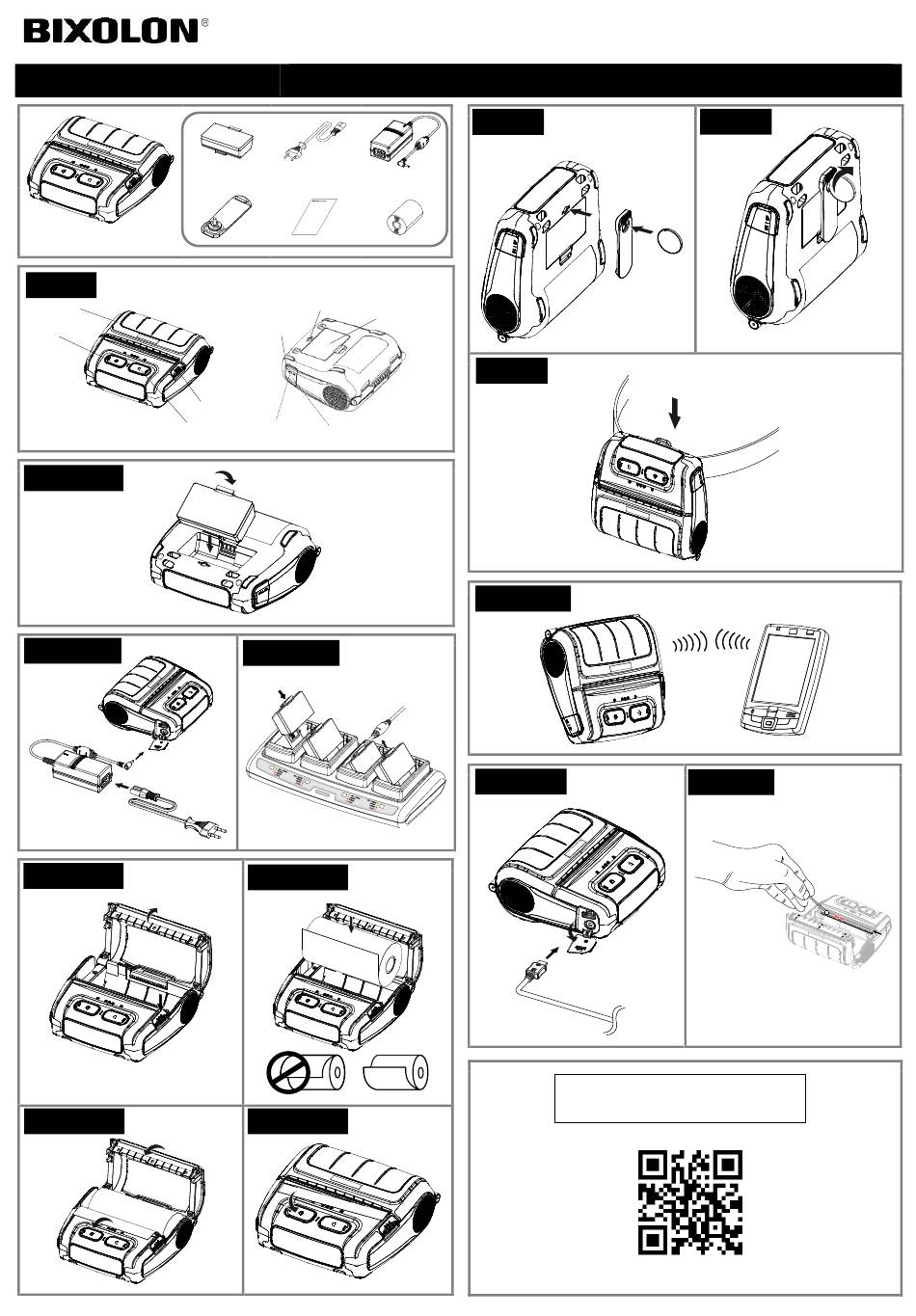 BIXOLON®