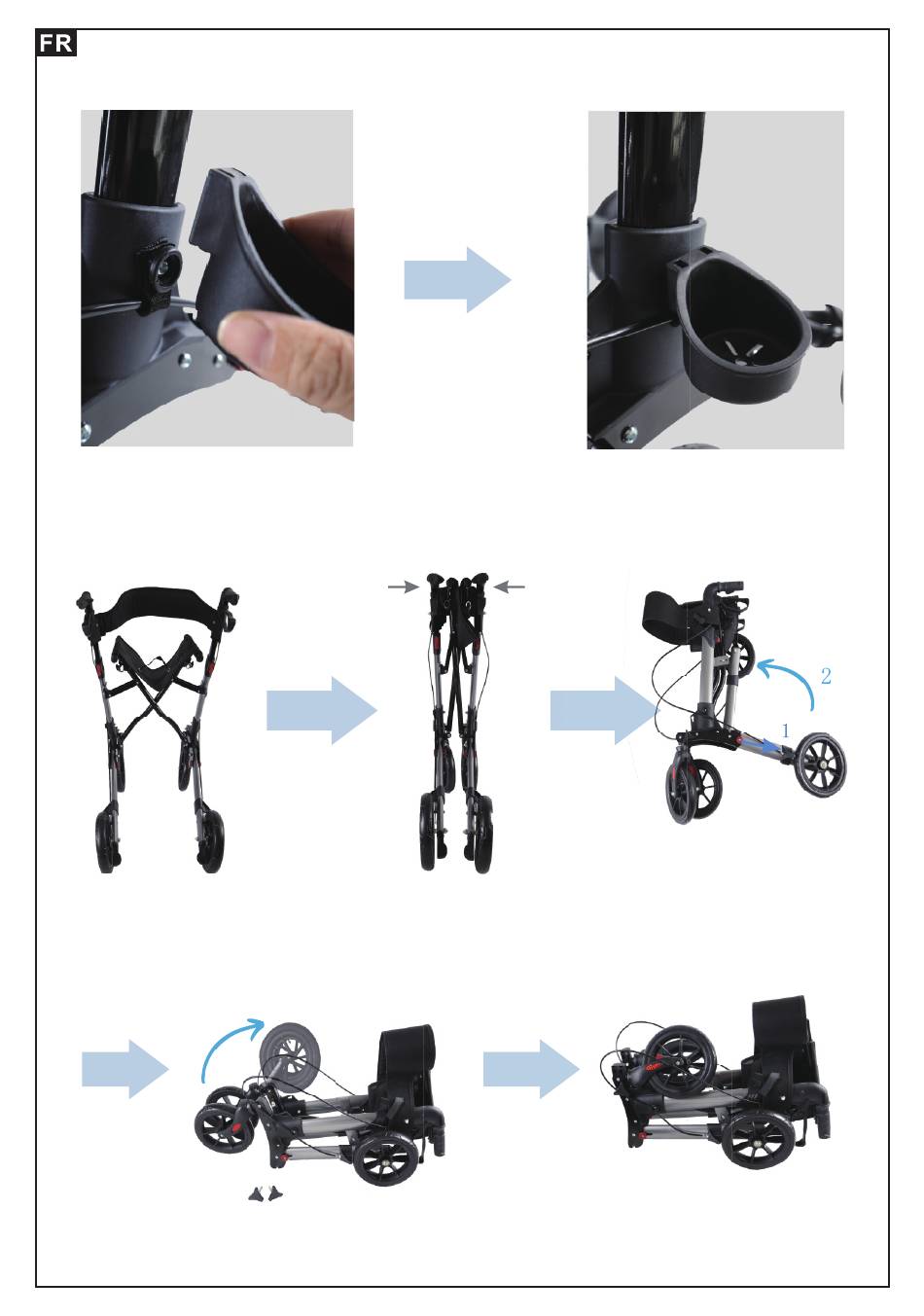 FR

2

1