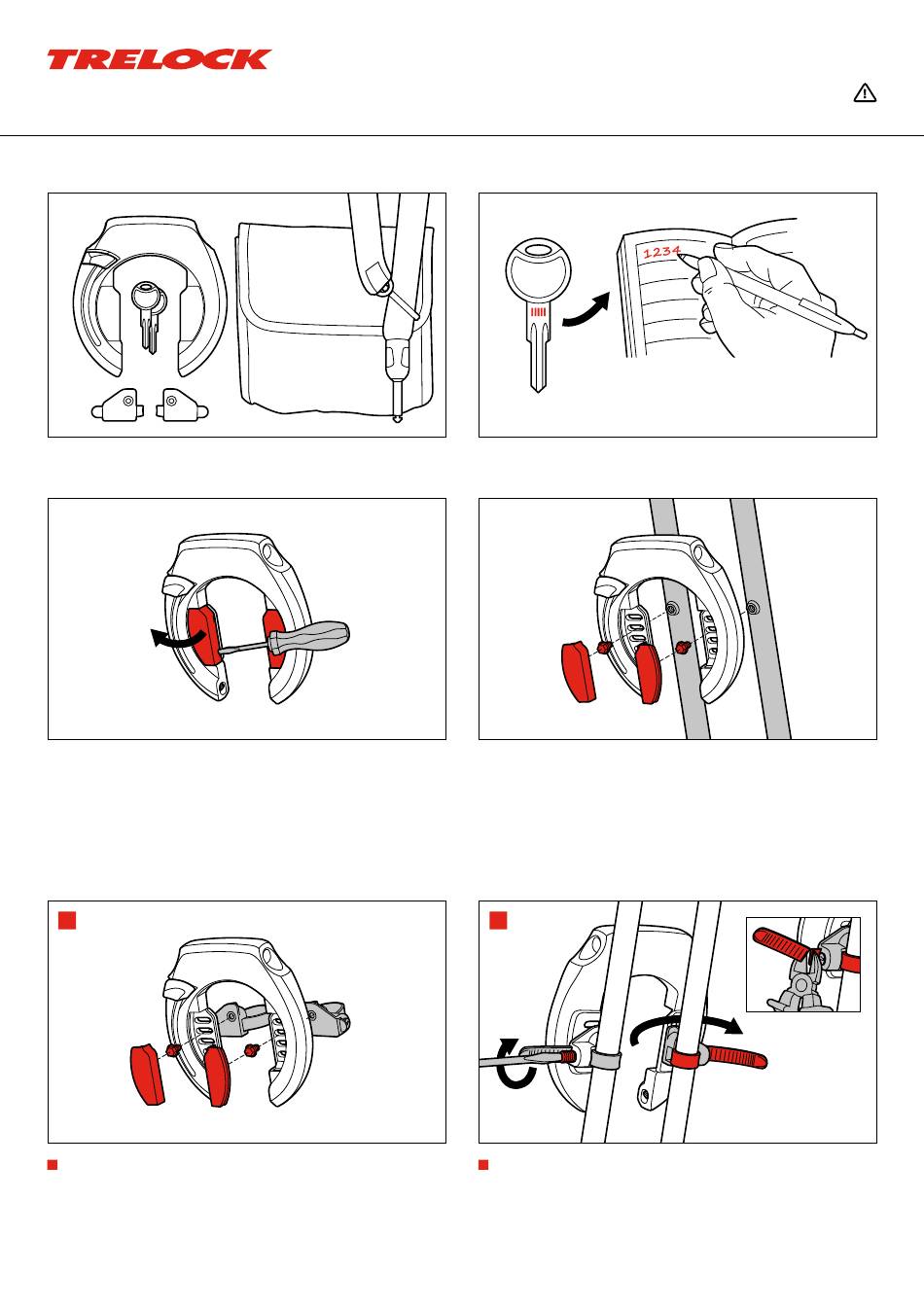 TRELOCK

1234