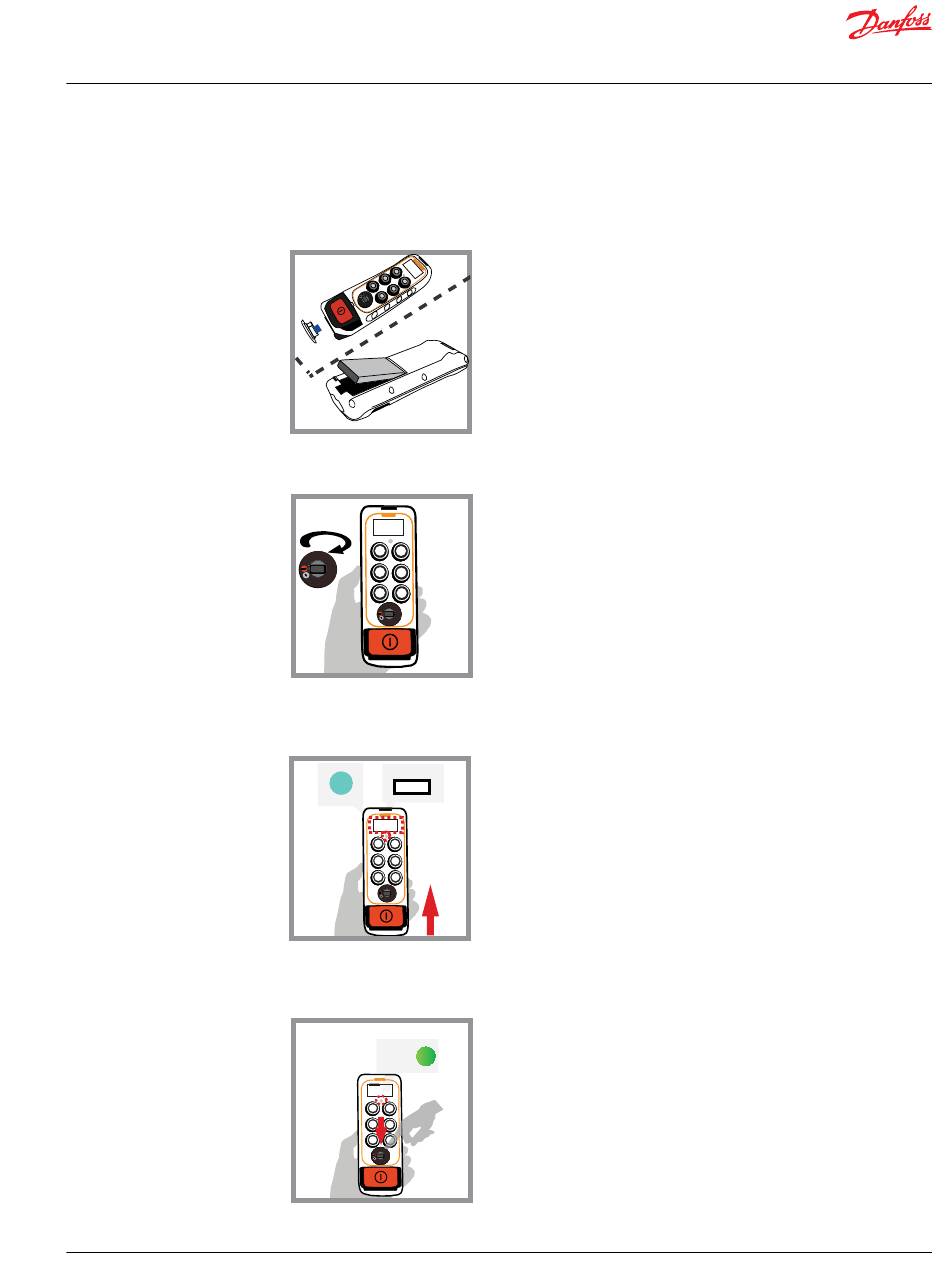 Danfoss