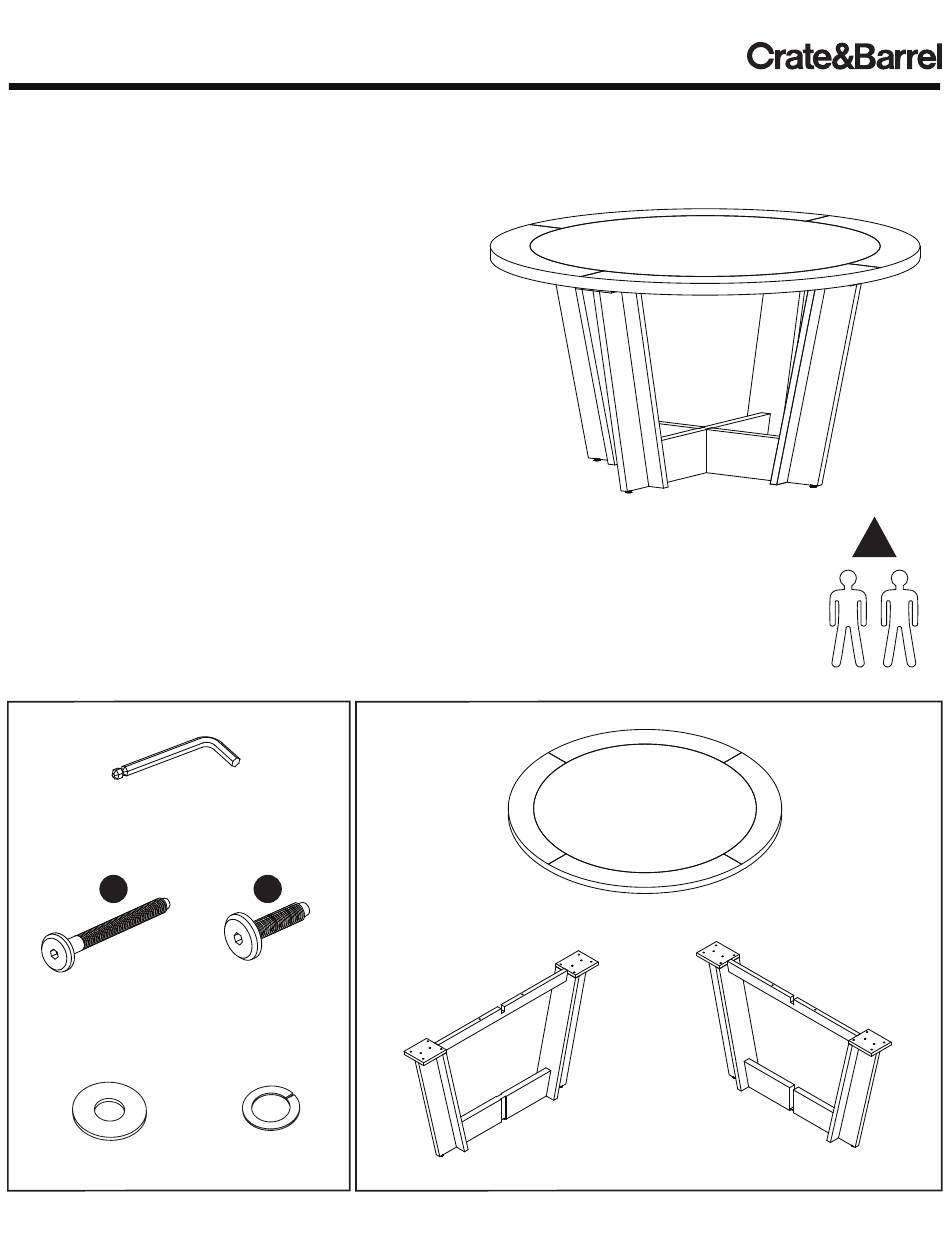 Crate&Barrel