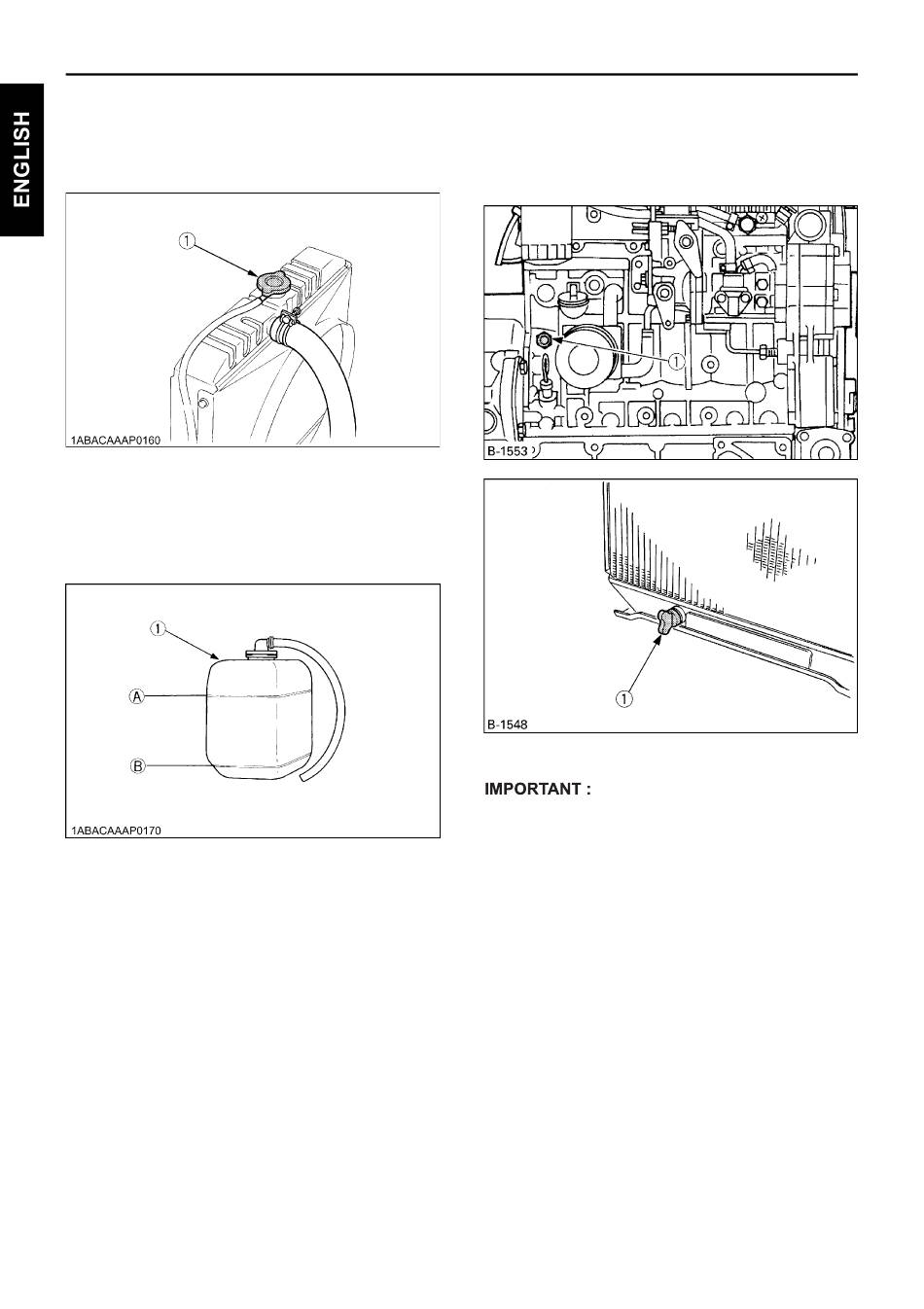 ENGLISH

①

1ABACAAAP0160

①

Ⓐ

Ⓑ

1ABACAAAP0170

①

B-1553

①

B-1548

IMPORTANT :