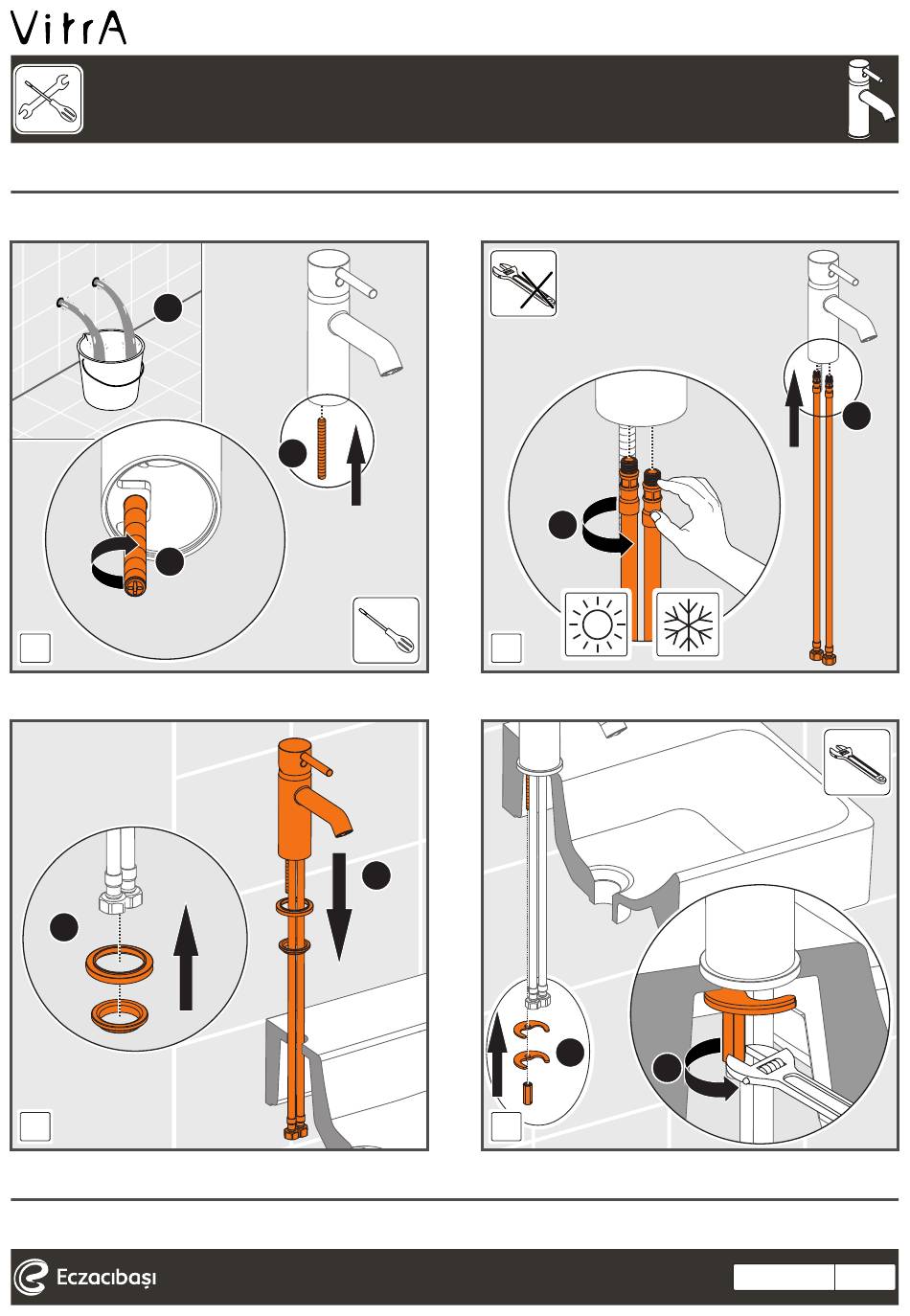 VitrA

Eczacıbaşı