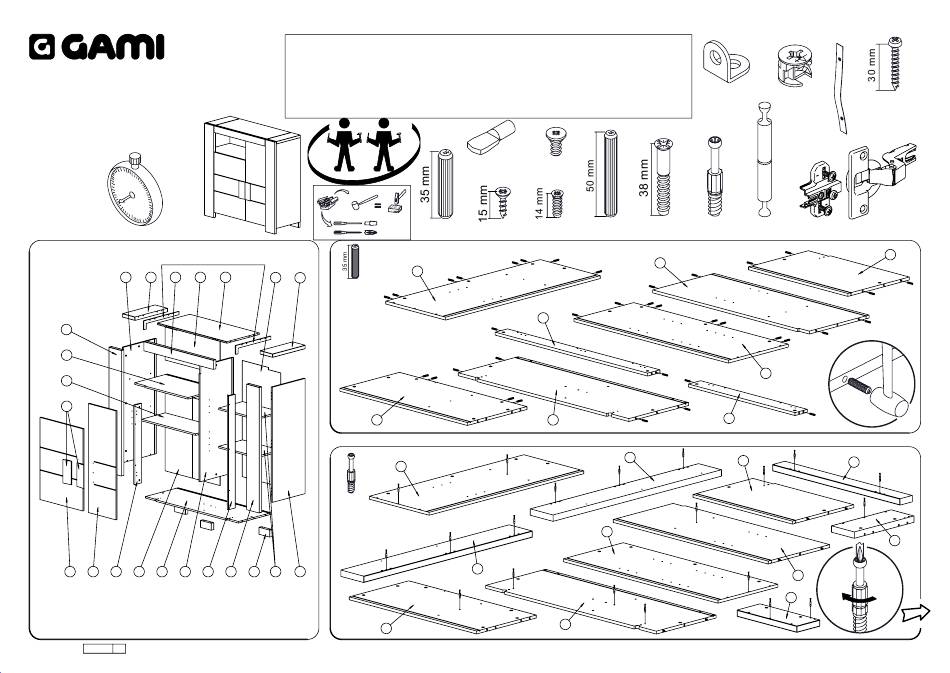 GAMI

30 mm

35 mm

15 mm

14 mm

50 mm

38 mm

35 mm