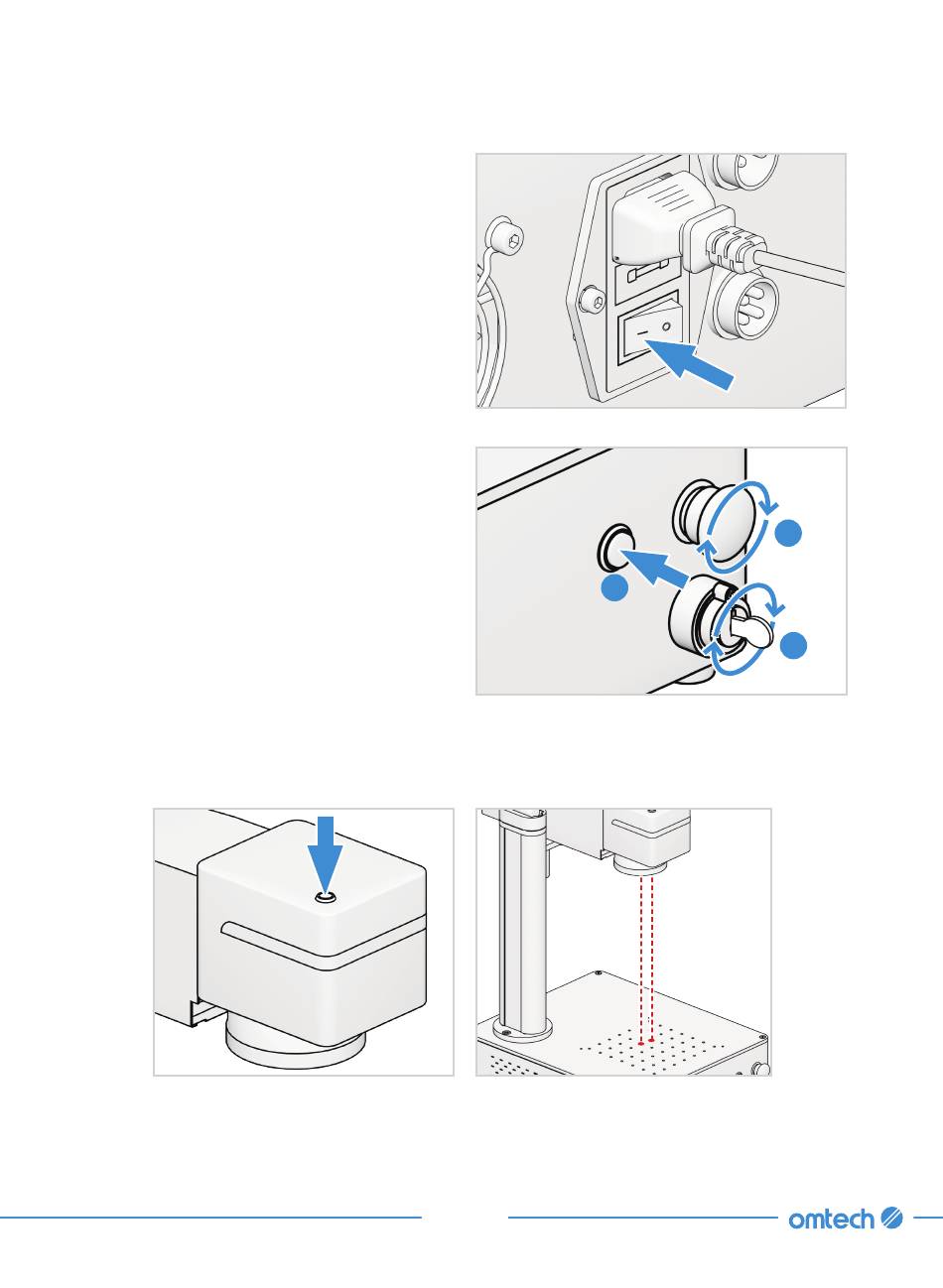 omtech