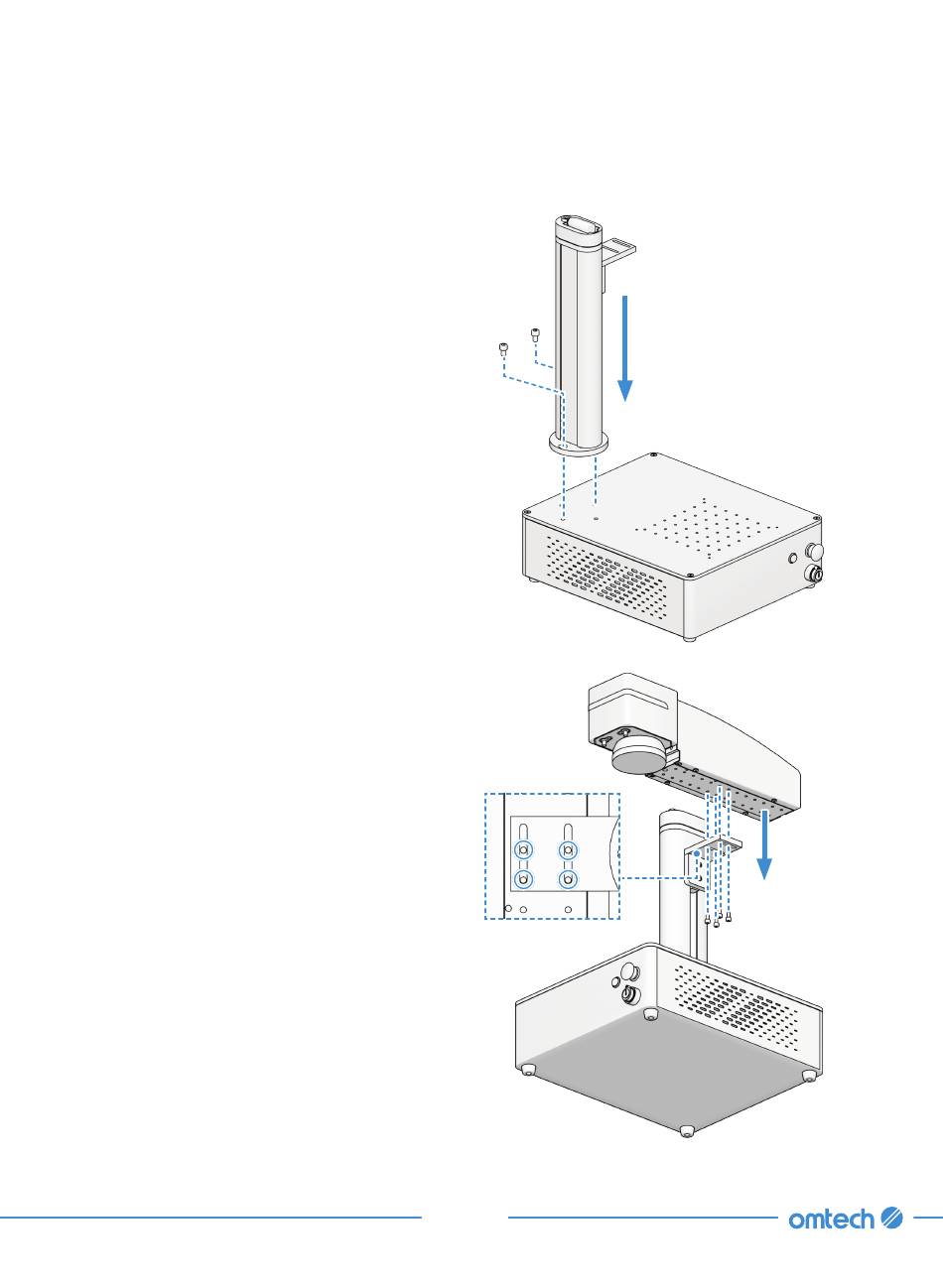 omtech