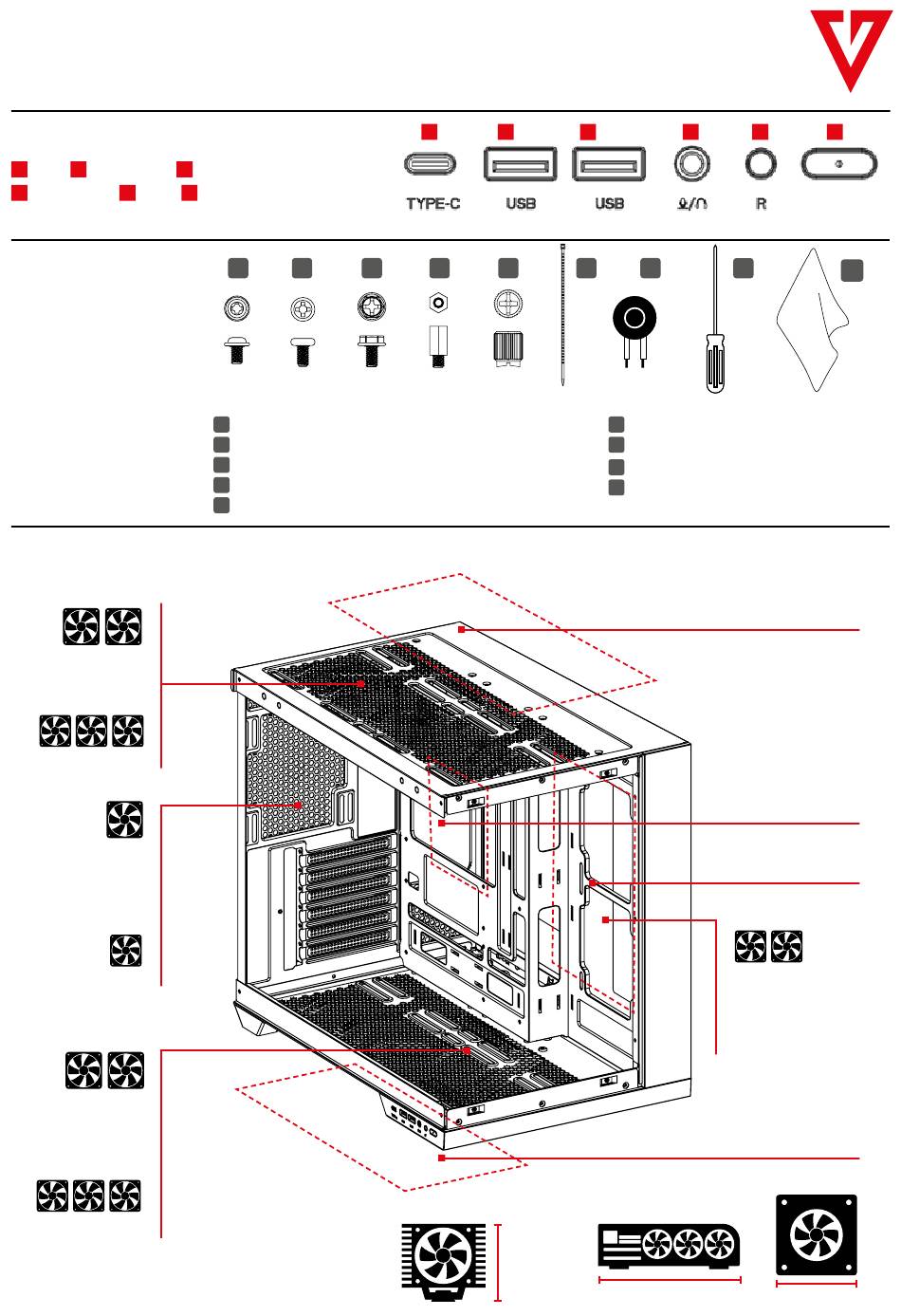 TYPE-C

USB

USB

R