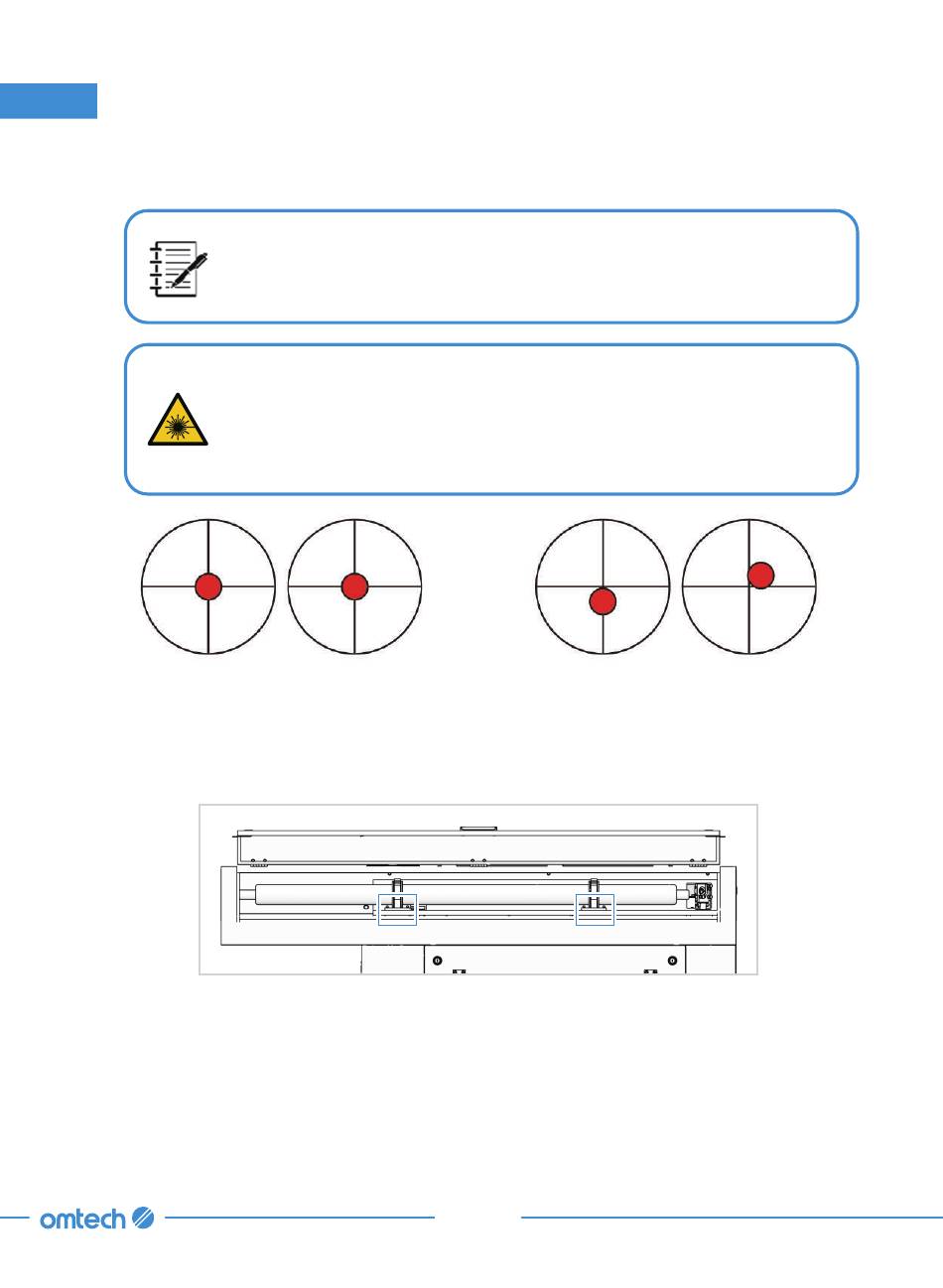 omtech