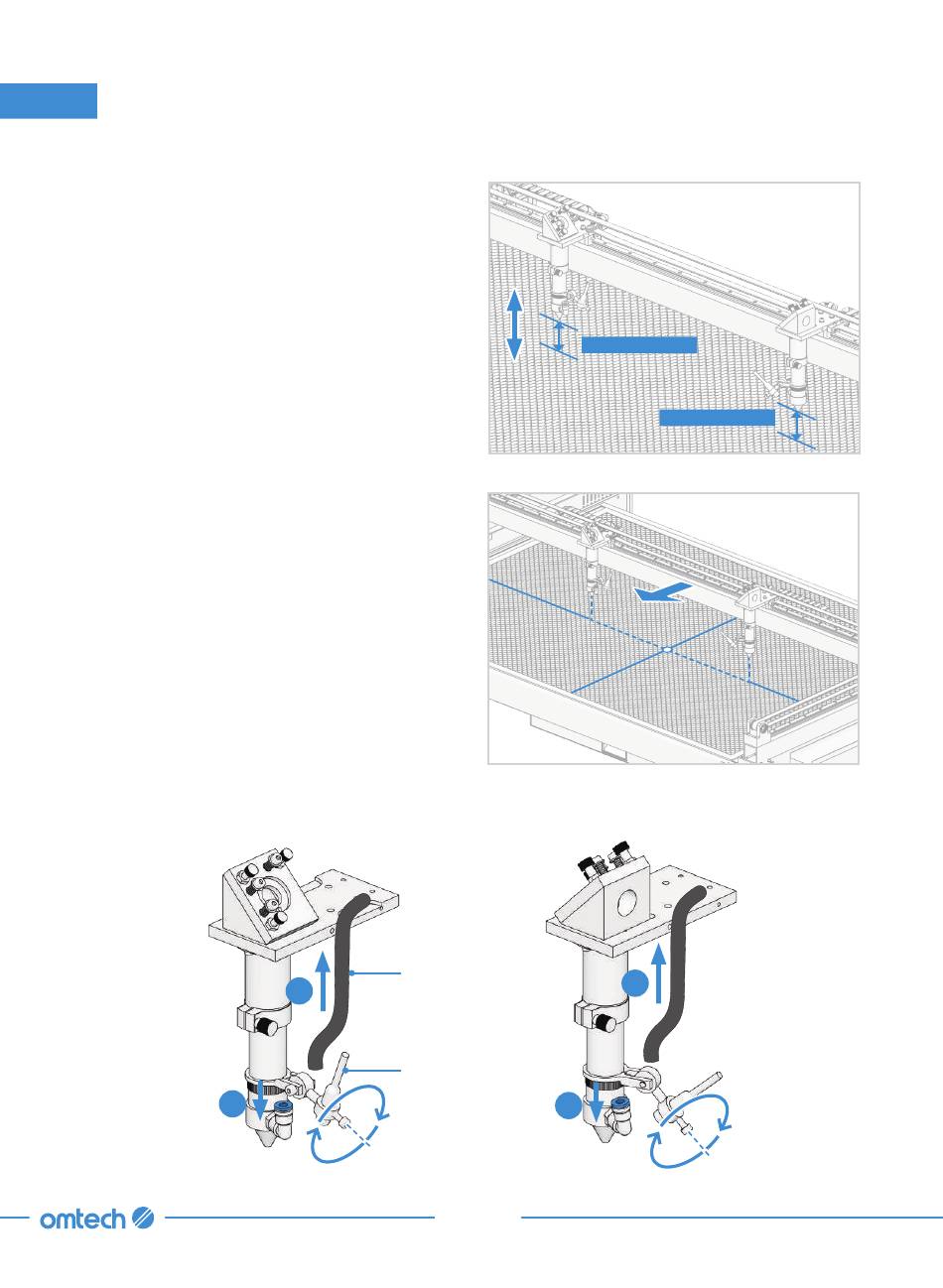 omtech