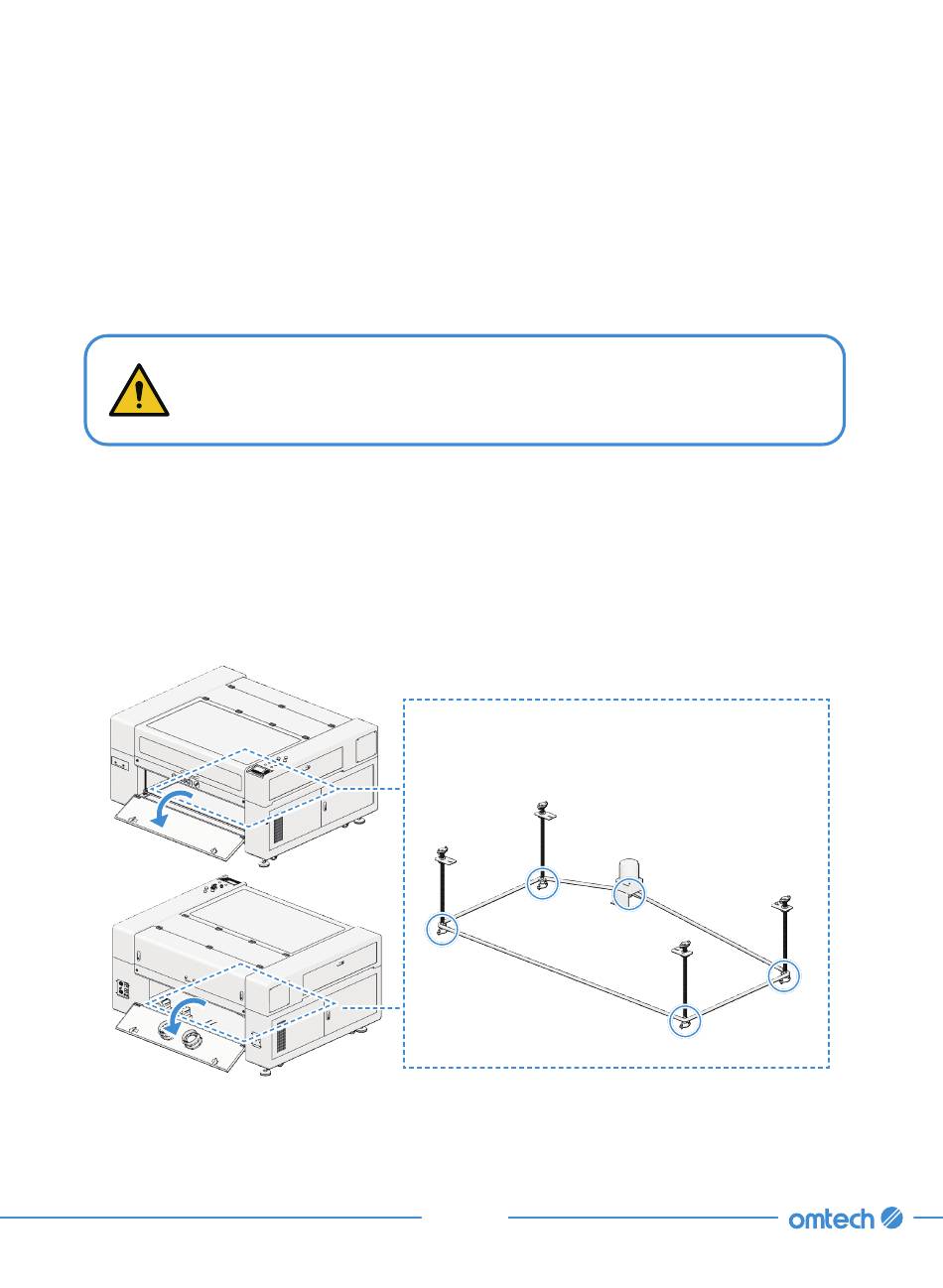 omtech