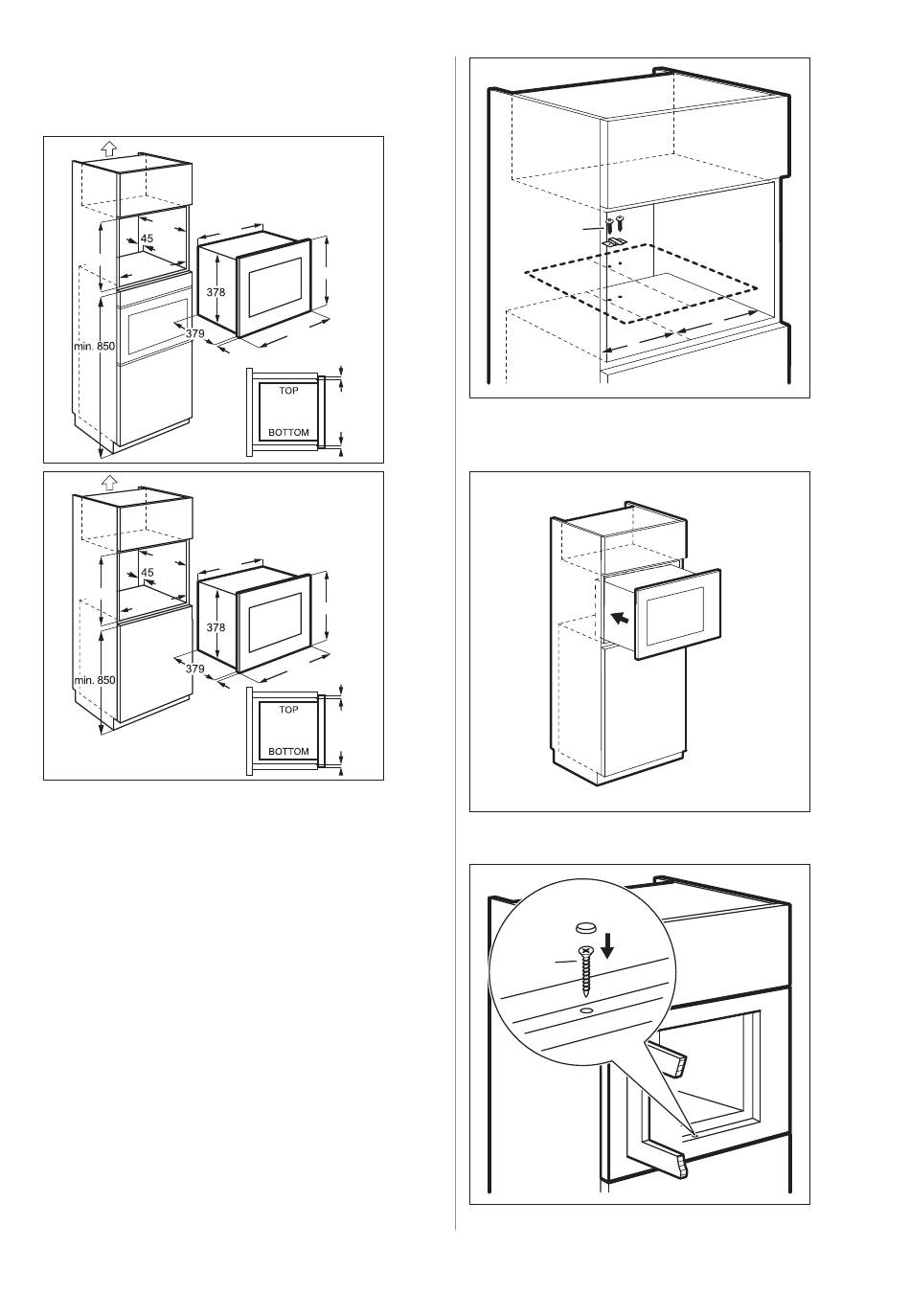 45
378
379
min. 850
TOP
BOTTOM

45
378
379
min. 850
TOP
BOTTOM