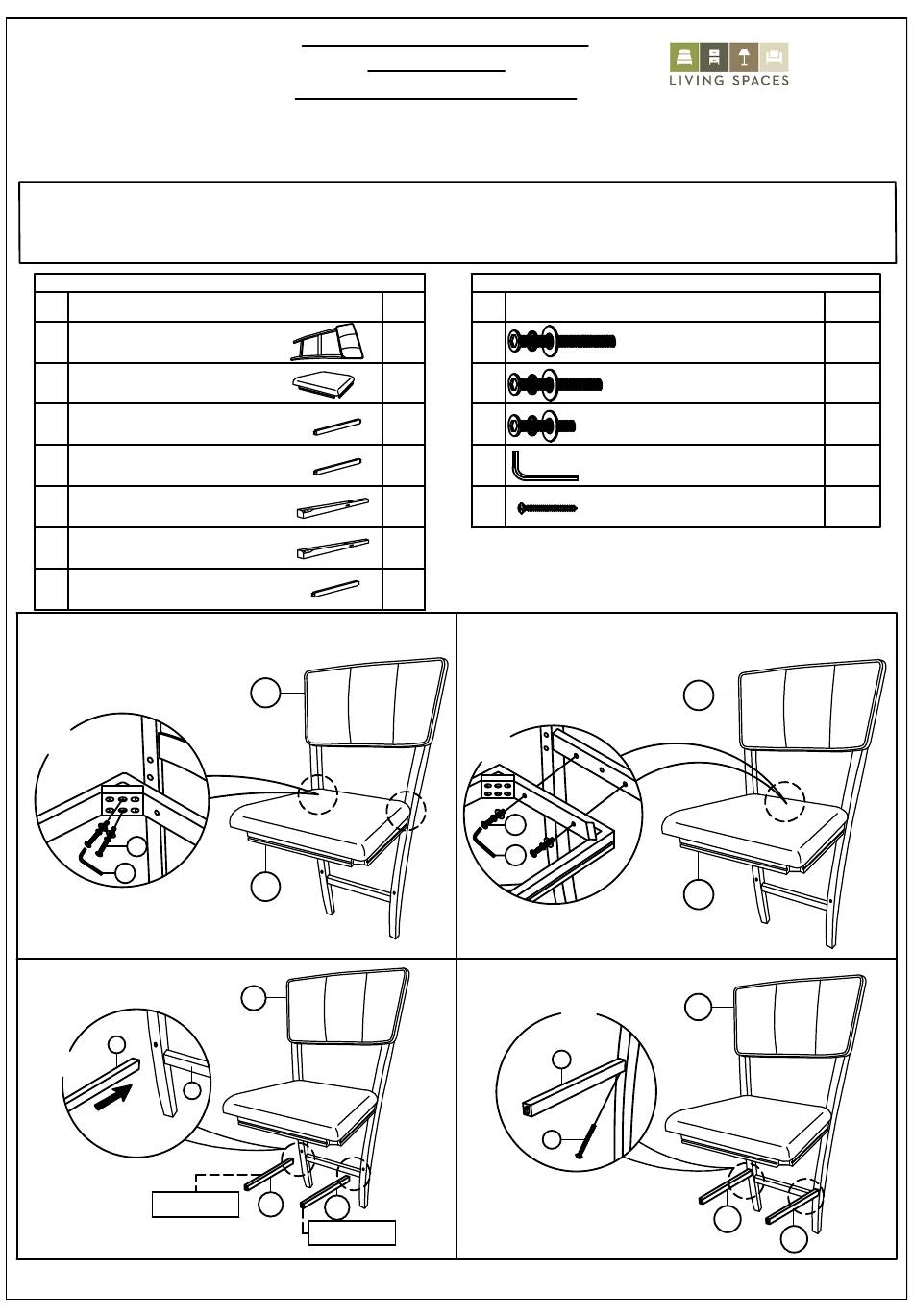 LIVING SPACES