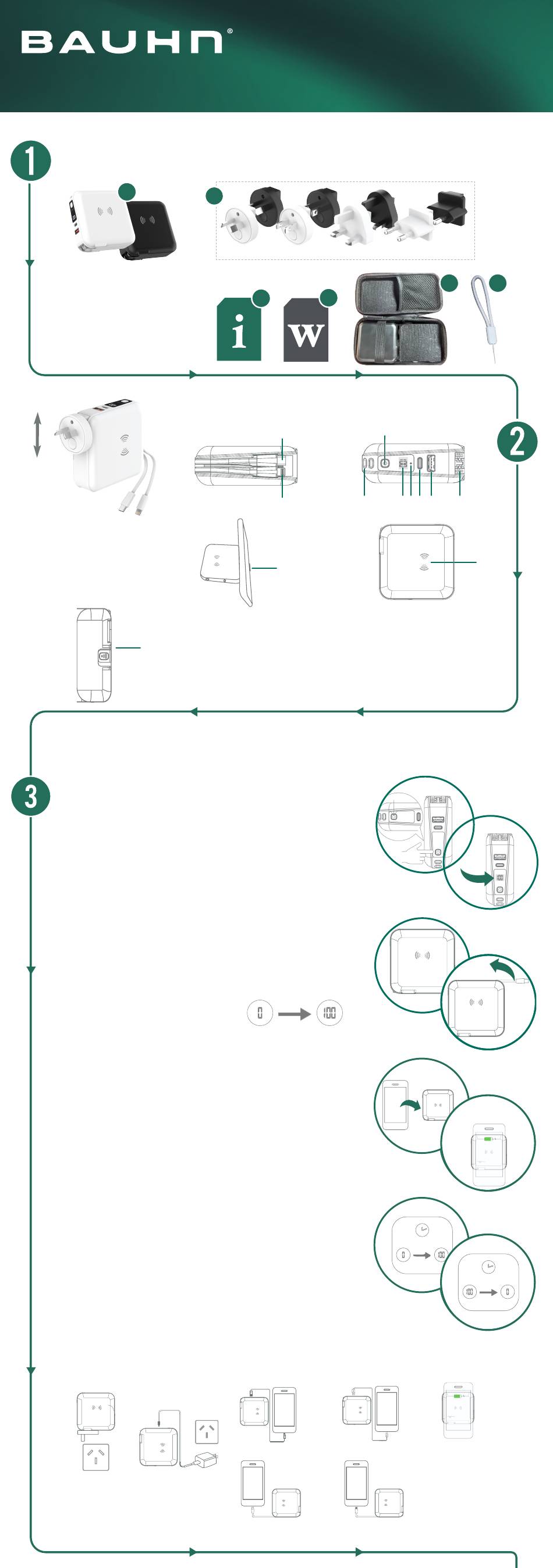 BAUHN®

1

i

W

2

3

0

100