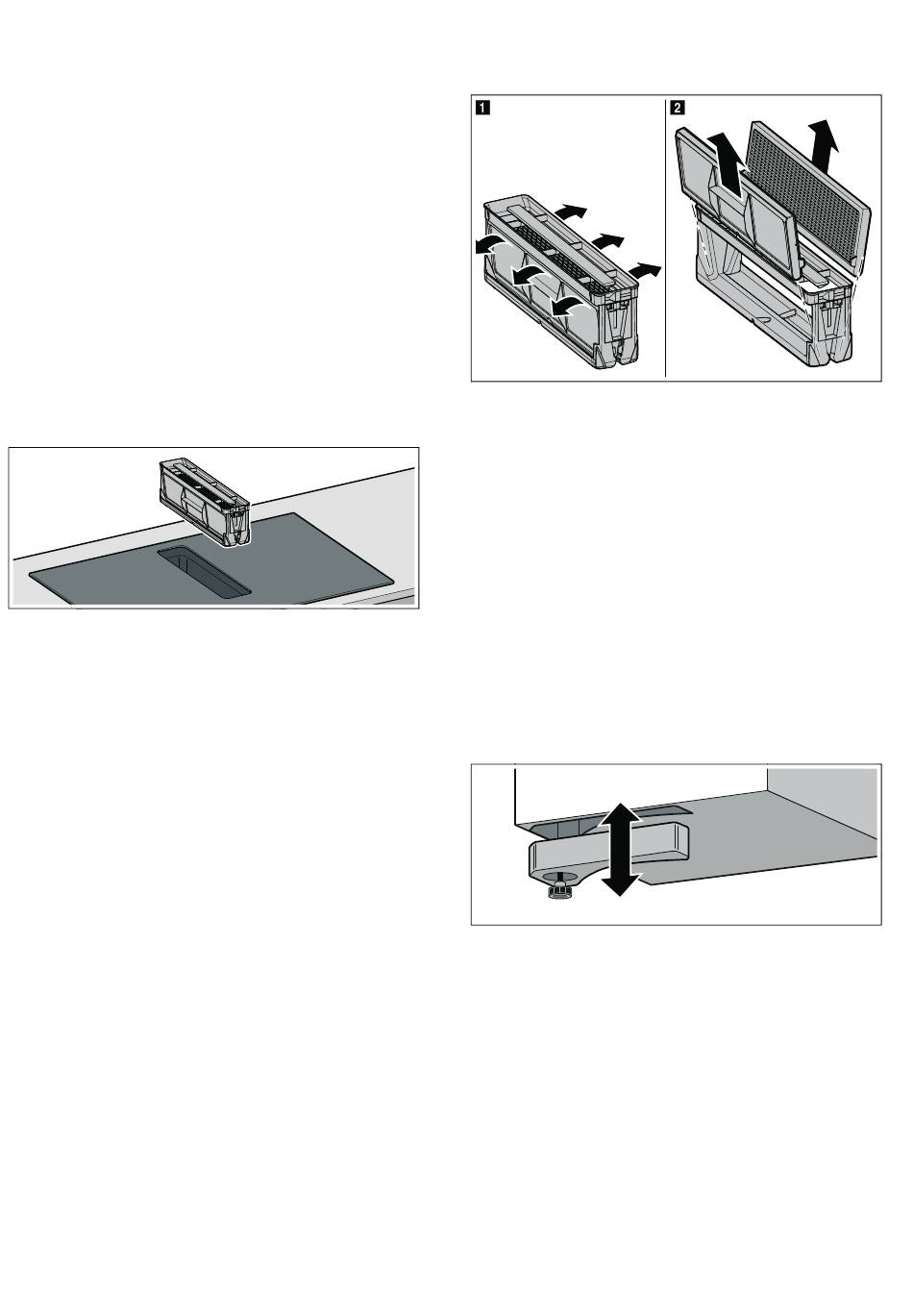 1
2