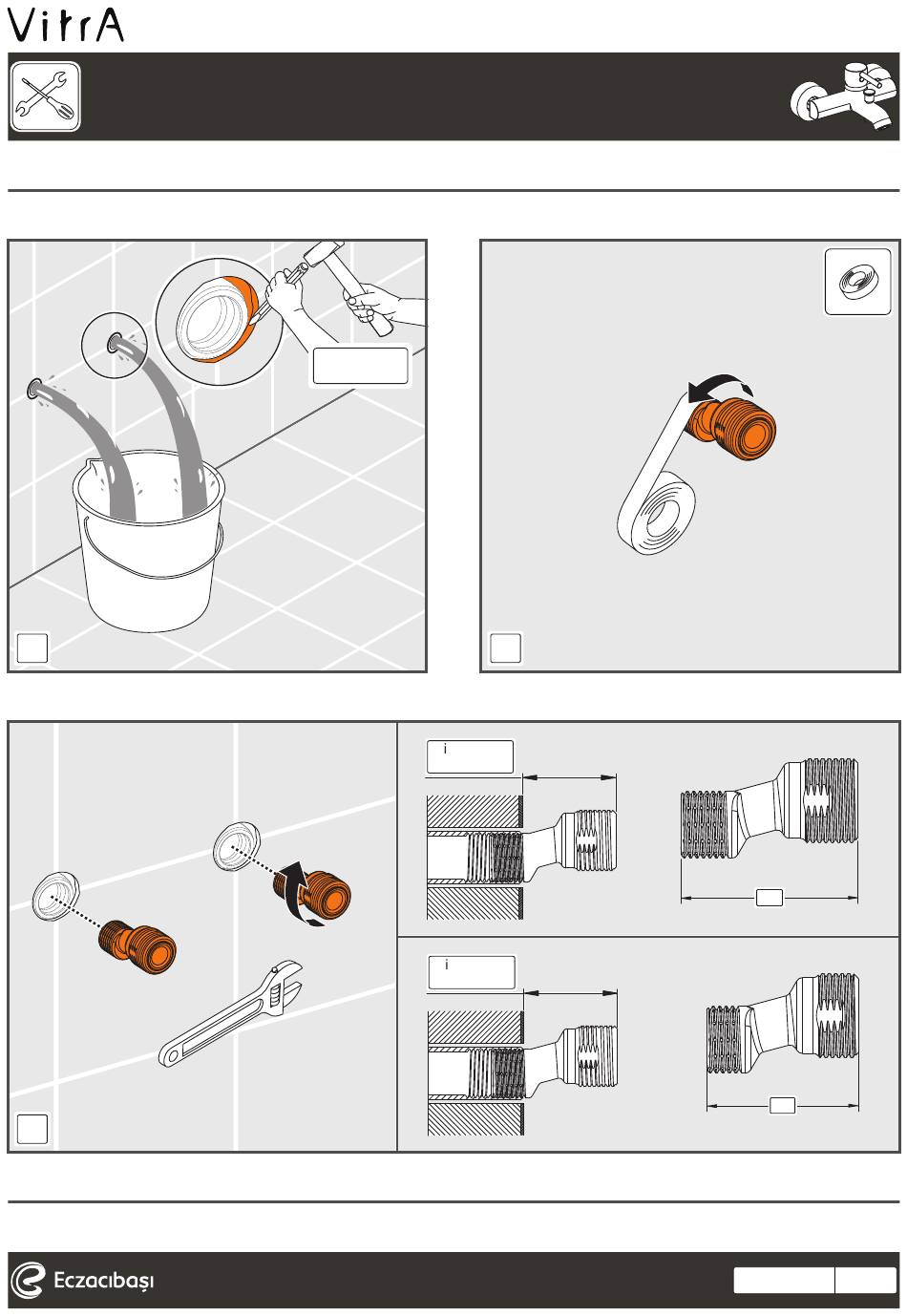 VitrA

i

i

Eczacıbaşı