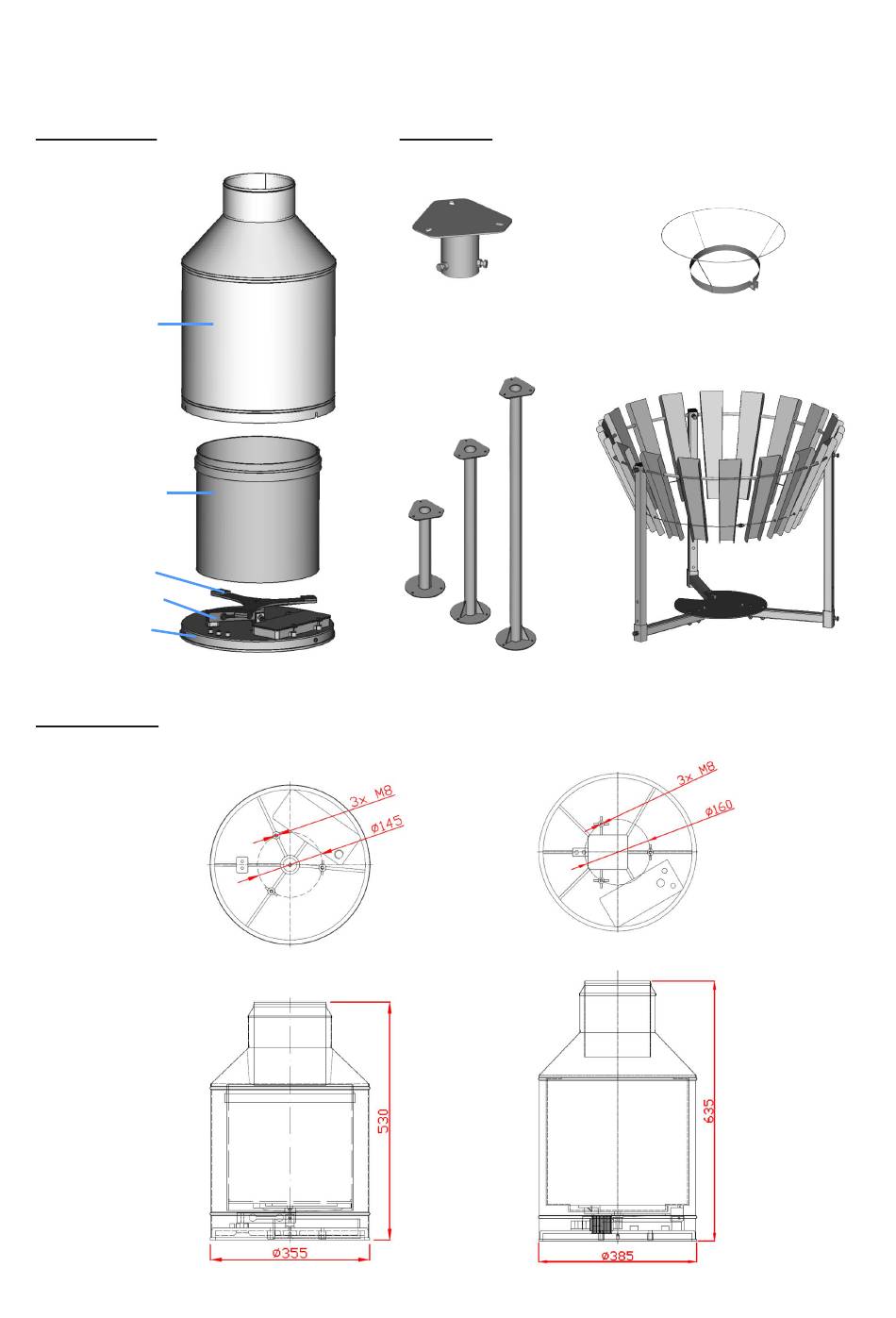 3x M8

ø145

3x M8

ø160

530

ø355

635

ø385