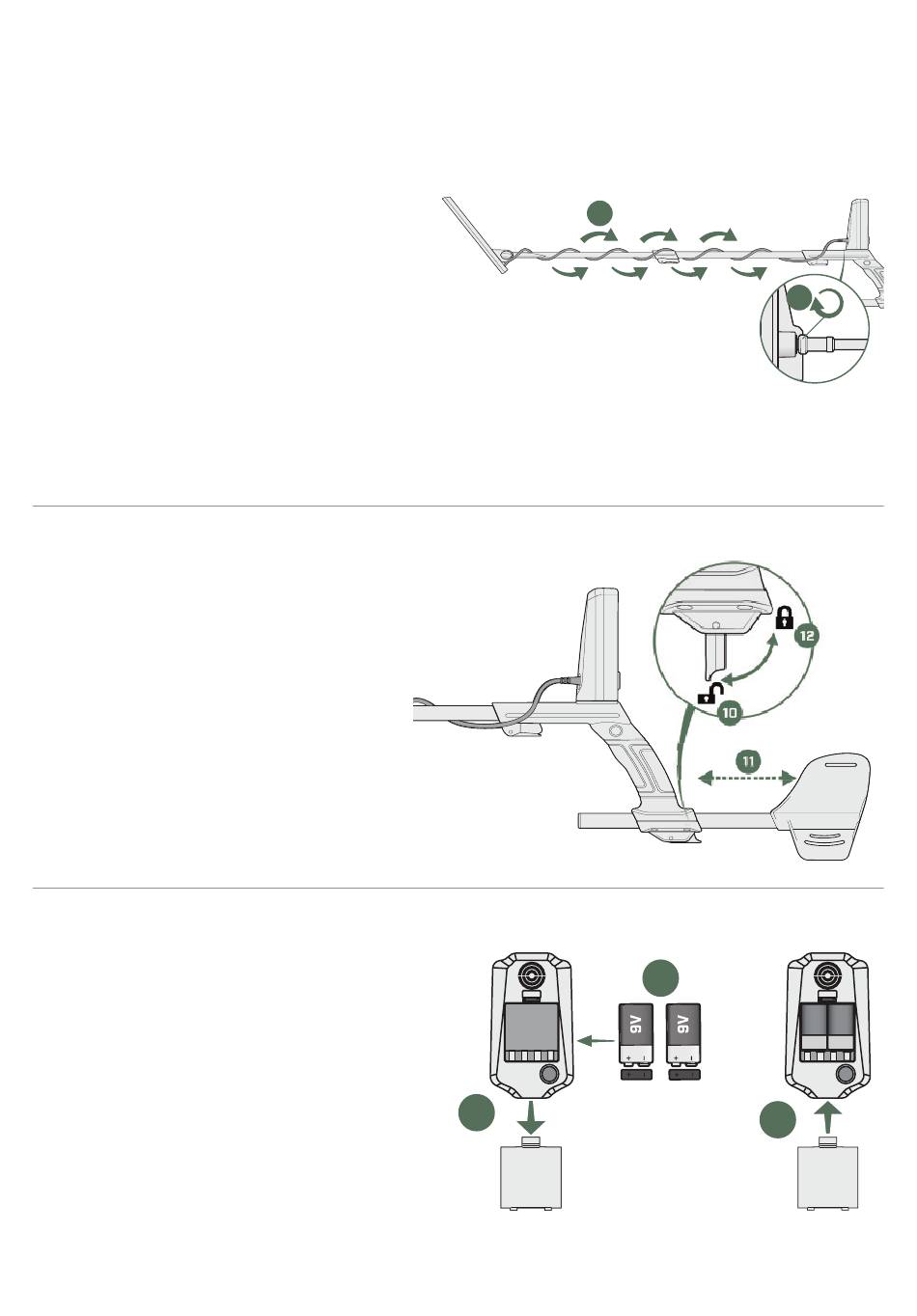 12

10

11

9V

9V

+ -

+ -