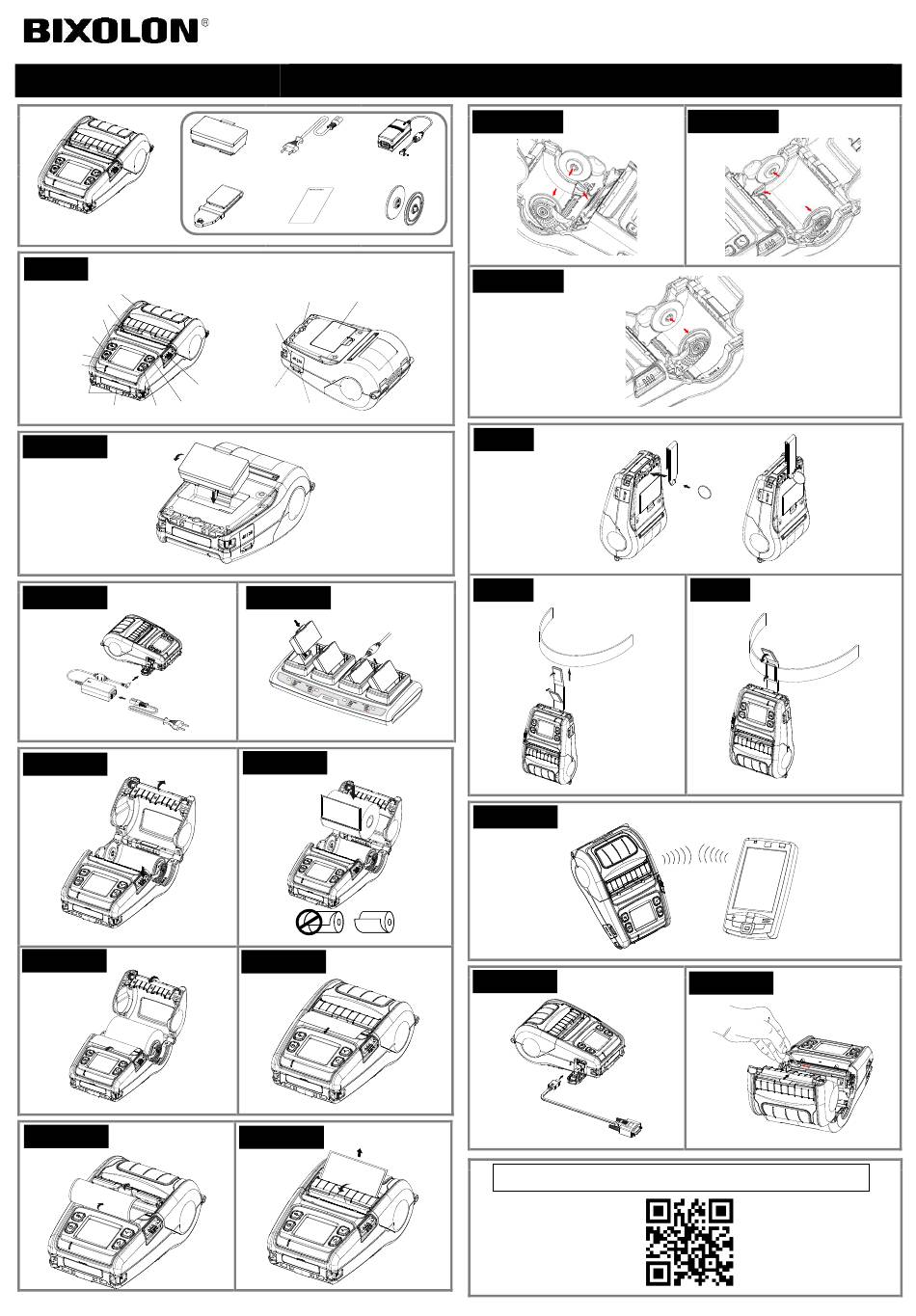 BIXOLON®