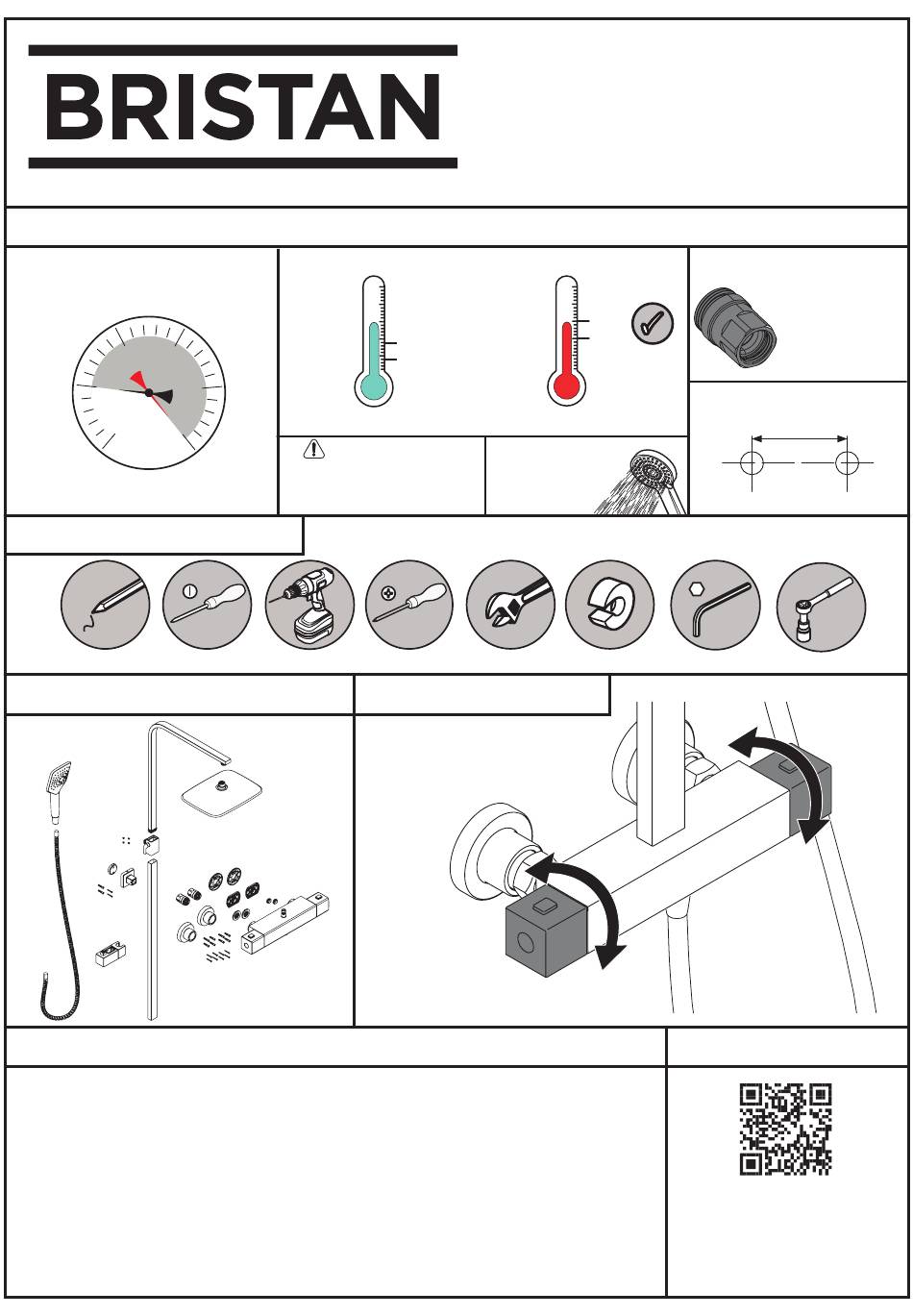 BRISTAN