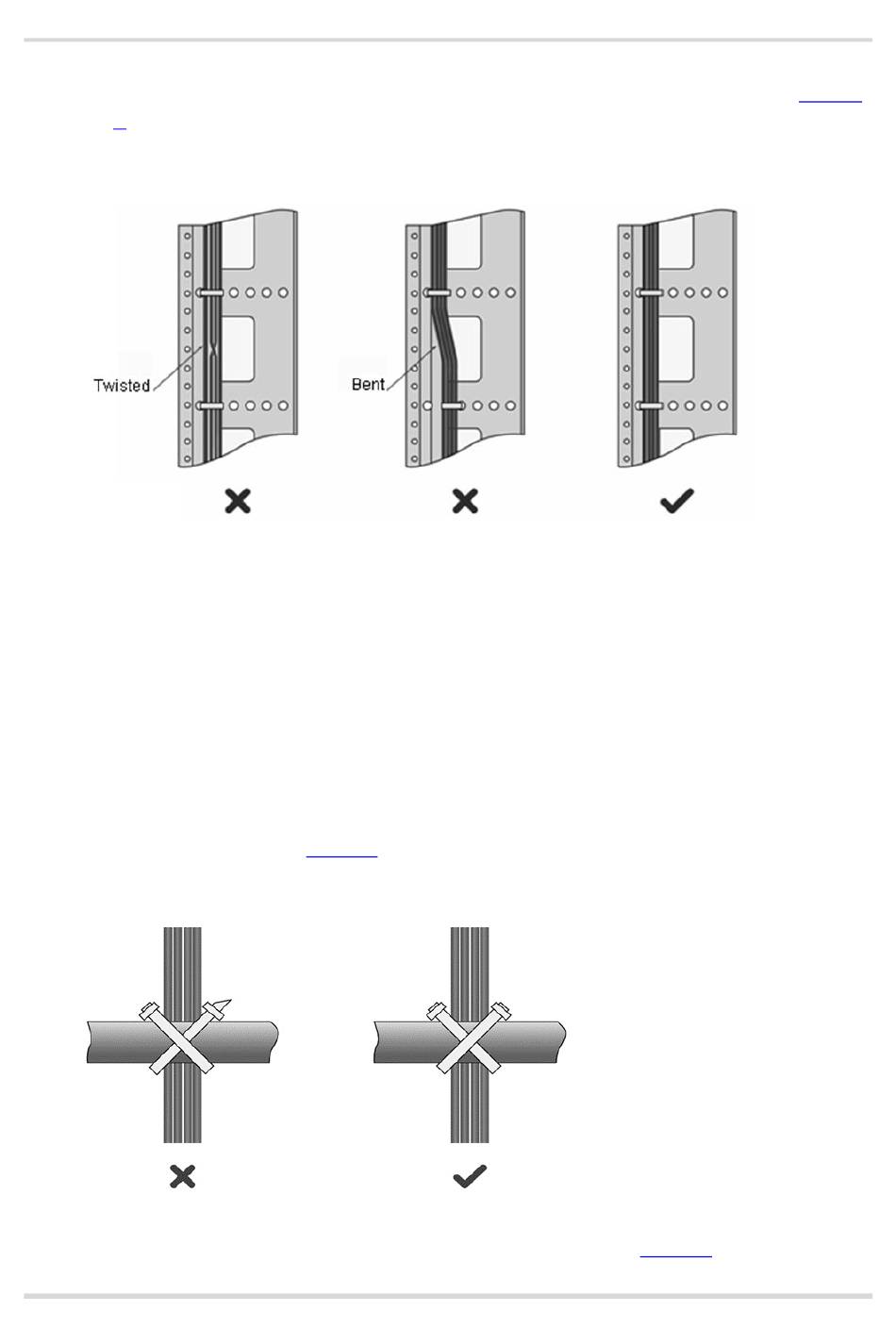 Twisted

Bent