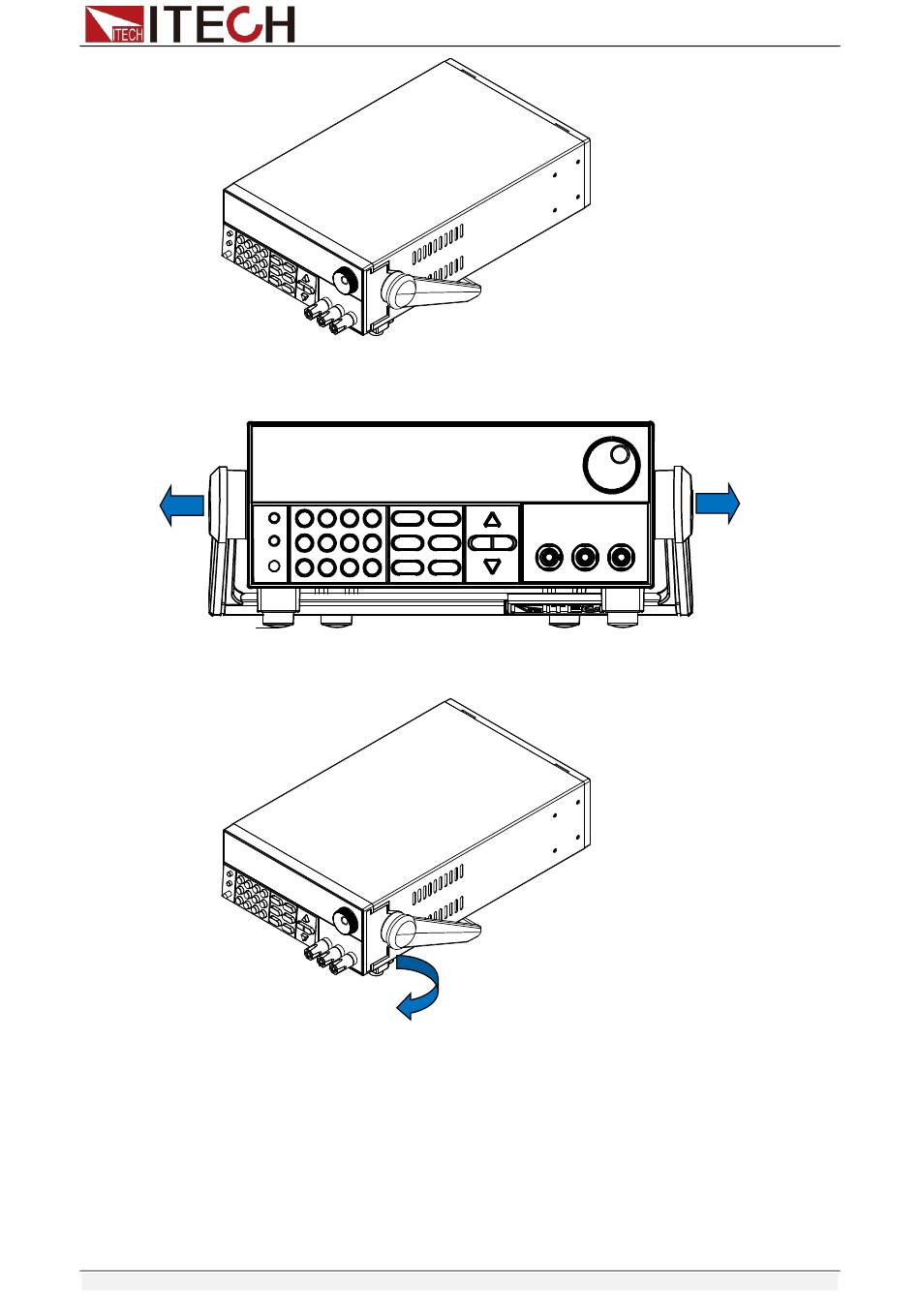 ITECH ITECH