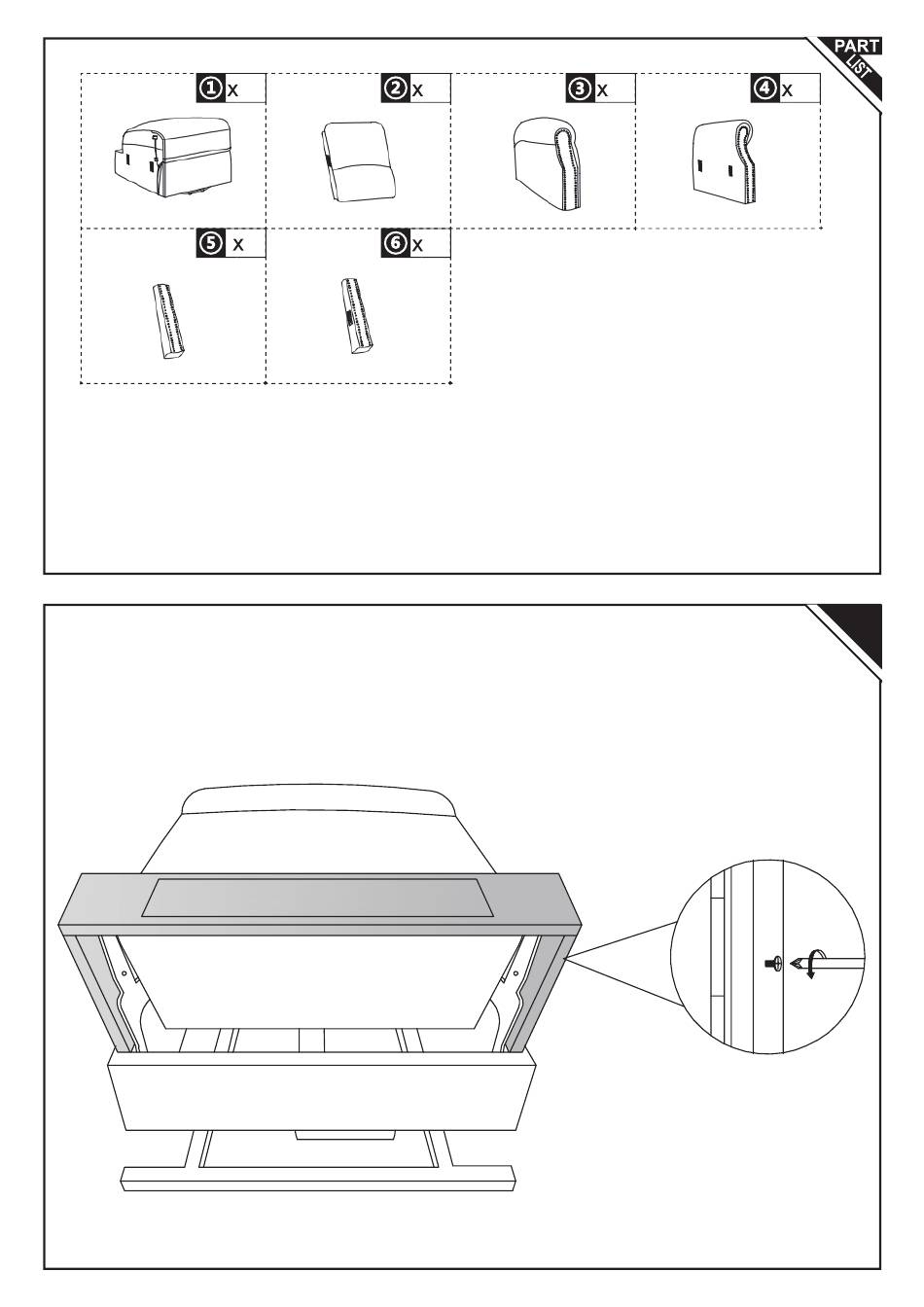 PART LIST

1 x

2 x

3 x

4 x

5 x

6 x