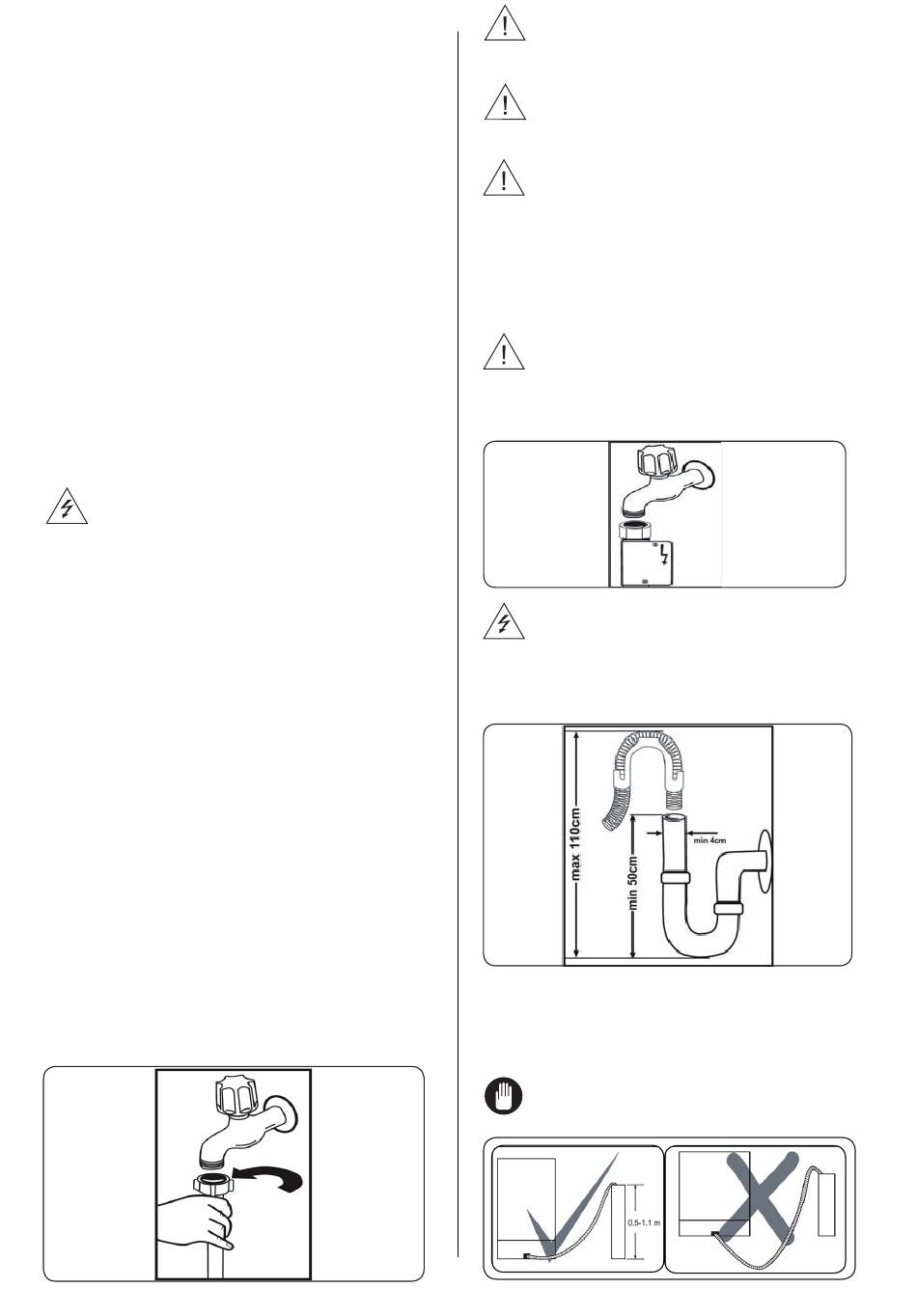 max 110cm

min 50cm

min 4cm

0.5-1.1 m