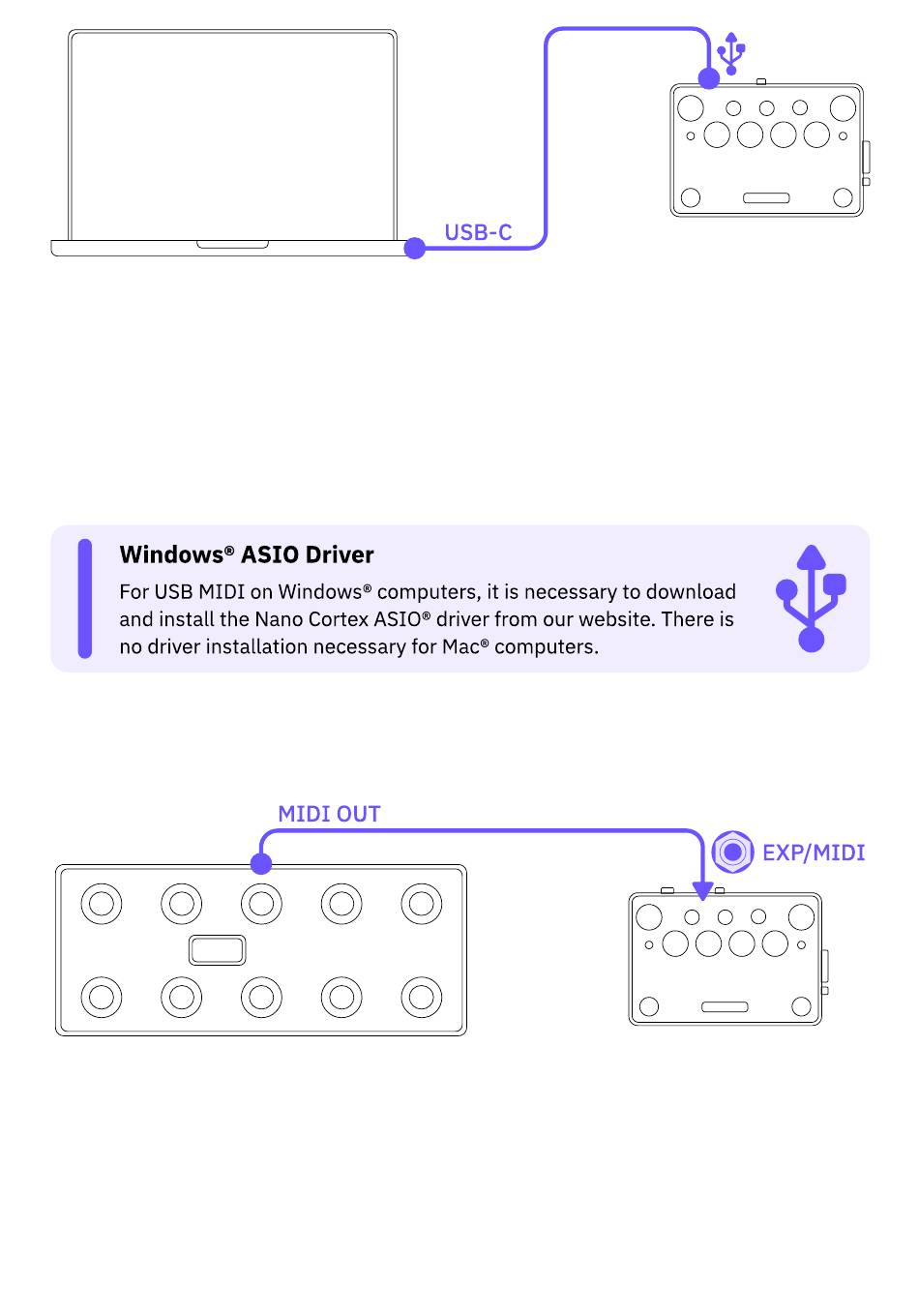 USB-C

Windows® ASIO Driver

For USB MIDI on Windows® computers, it is necessary to download and install the Nano Cortex ASIO® driver from our website. There is no driver installation necessary for Mac® computers.

MIDI OUT

EXP/MIDI